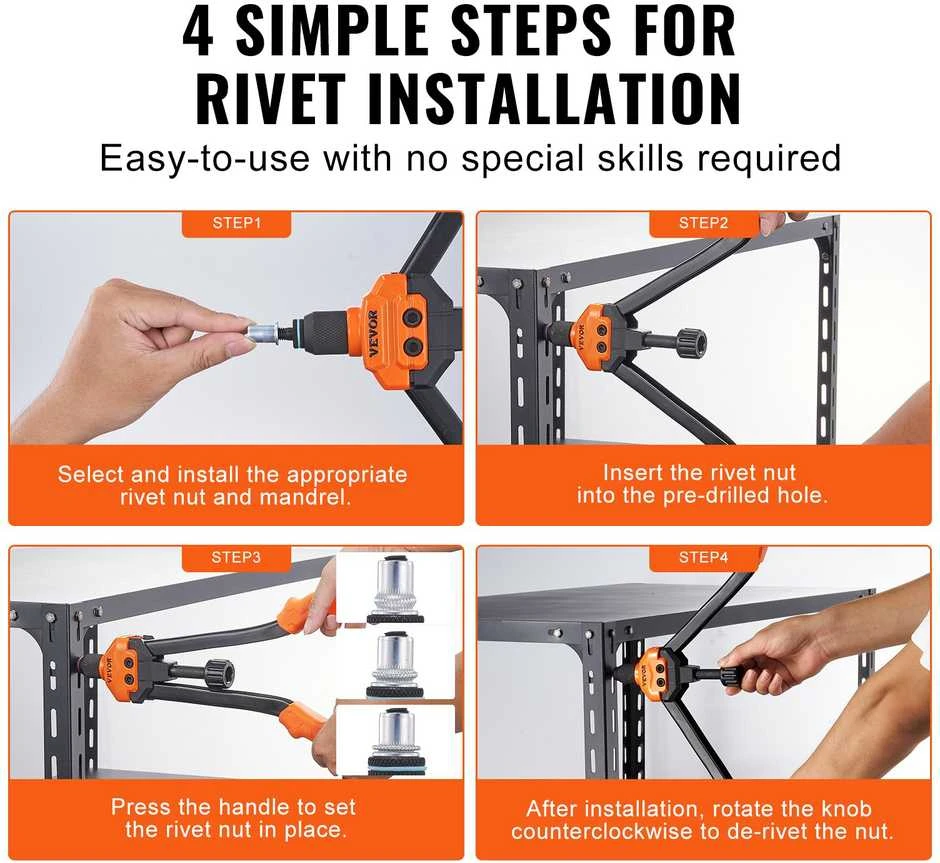 4 SIMPLE STEPS FOR RIVET INSTALLATION

Easy-to-use with no special skills required

STEP1

VEVOR

Select and install the appropriate rivet nut and mandrel.

STEP2

VEVOR

Insert the rivet nut into the pre-drilled hole.

STEP3

VEVOR

Press the handle to set the rivet nut in place.

STEP4

VEVOR

After installation, rotate the knob counterclockwise to de-rivet the nut.