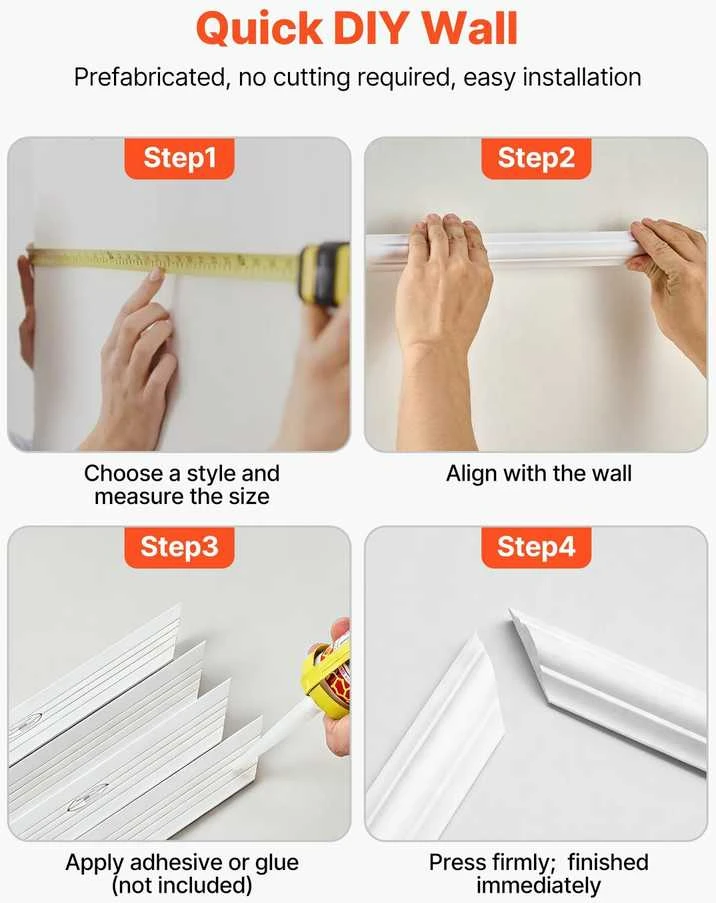 Quick DIY Wall

Prefabricated, no cutting required, easy installation

Step1

Choose a style and measure the size

Step2

Align with the wall

Step3

Apply adhesive or glue (not included)

Step4

Press firmly; finished immediately