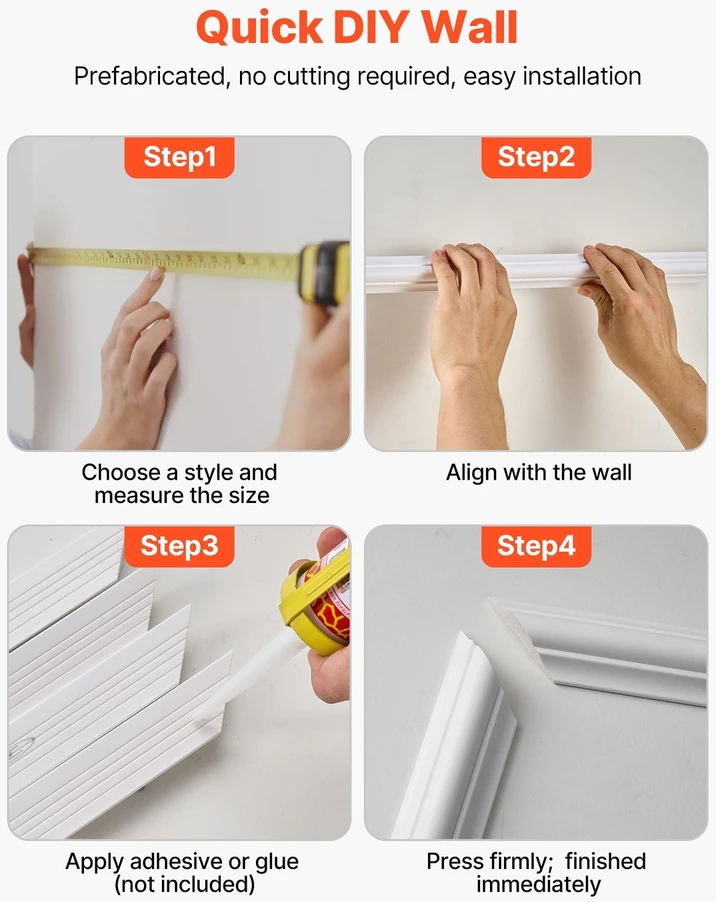 Quick DIY Wall

Prefabricated, no cutting required, easy installation

Step1

Choose a style and measure the size

Step2

Align with the wall

Step3

Apply adhesive or glue (not included)

Step4

Press firmly; finished immediately