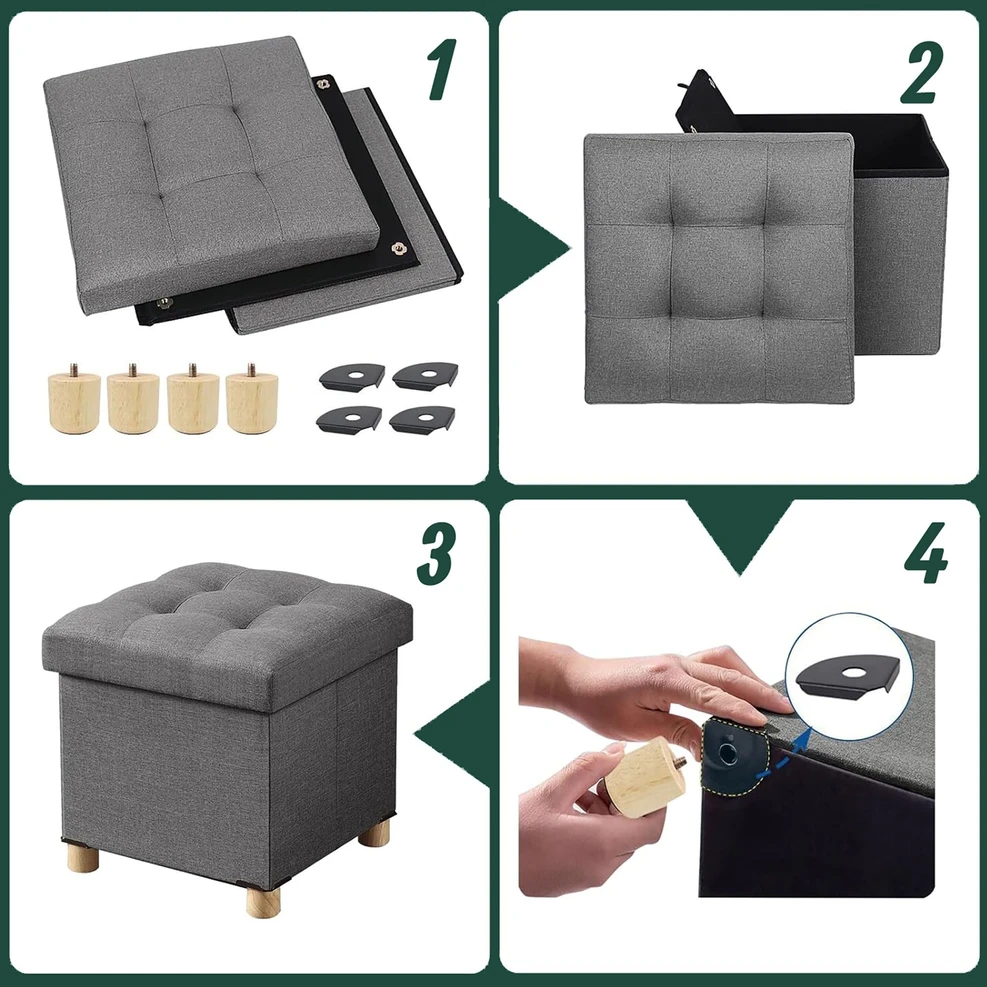 1

2

3

4