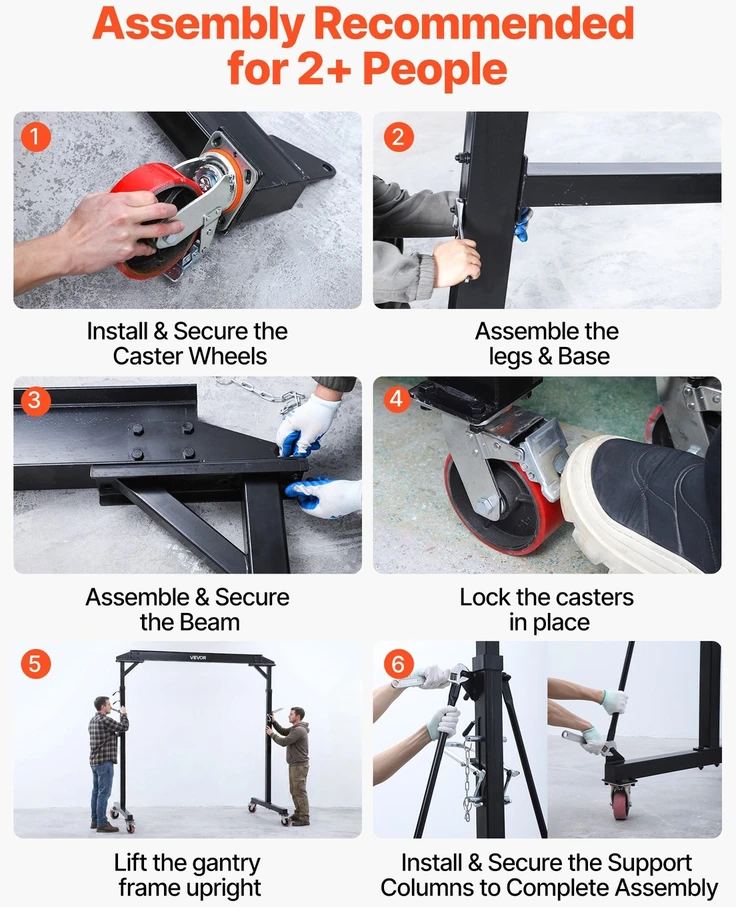 Assembly Recommended for 2+ People

1

Install & Secure the Caster Wheels

2

Assemble the legs & Base

3

Assemble & Secure the Beam

4

Lock the casters in place

5

VEVOR

Lift the gantry frame upright

6

Install & Secure the Support Columns to Complete Assembly