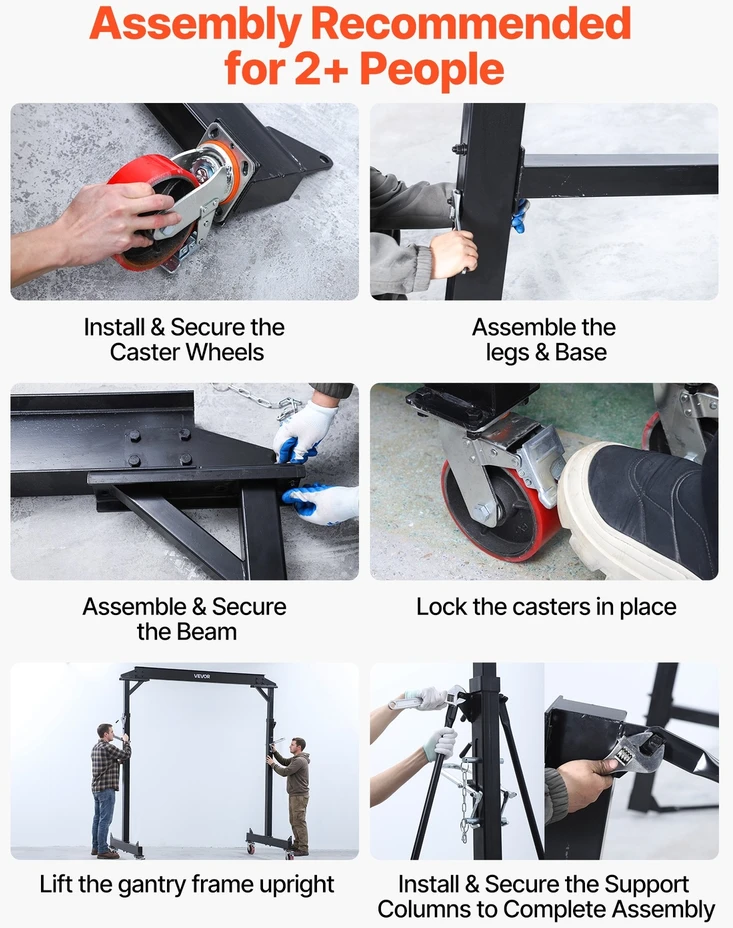 Assembly Recommended for 2+ People

Install & Secure the Caster Wheels

Assemble the legs & Base

Assemble & Secure the Beam

Lock the casters in place

VEVOR

Lift the gantry frame upright

Install & Secure the Support Columns to Complete Assembly