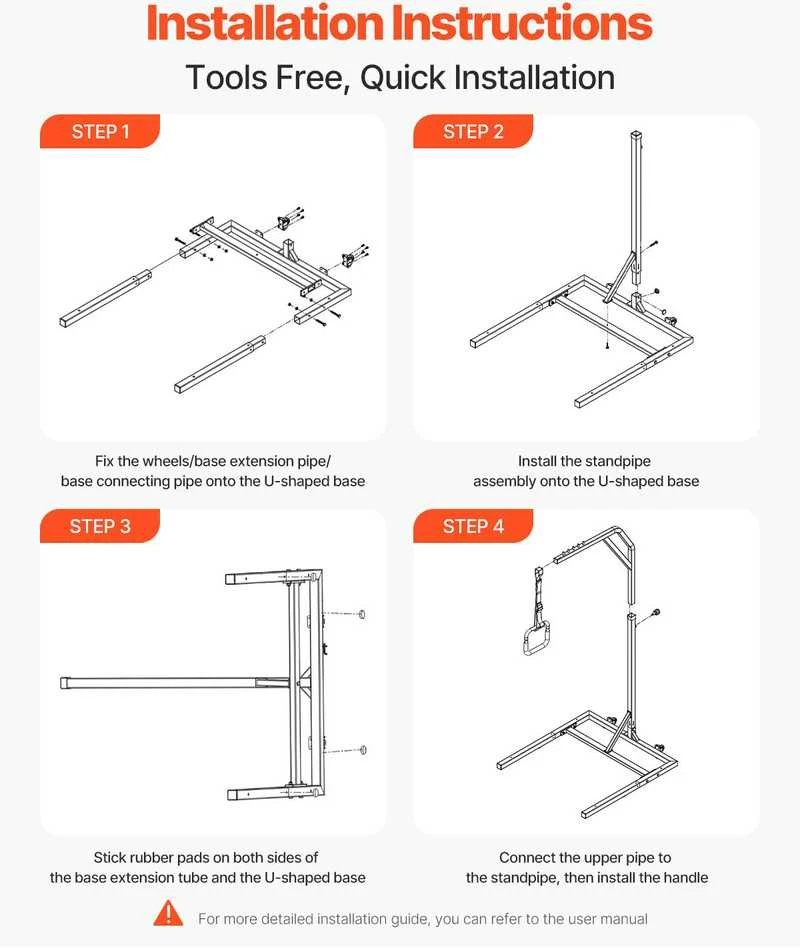 Installation Instructions

Tools Free, Quick Installation

STEP 1

Fix the wheels/base extension pipe/ base connecting pipe onto the U-shaped base

STEP 2

Install the standpipe assembly onto the U-shaped base

STEP 3

Stick rubber pads on both sides of the base extension tube and the U-shaped base

STEP 4

Connect the upper pipe to the standpipe, then install the handle

For more detailed installation guide, you can refer to the user manual