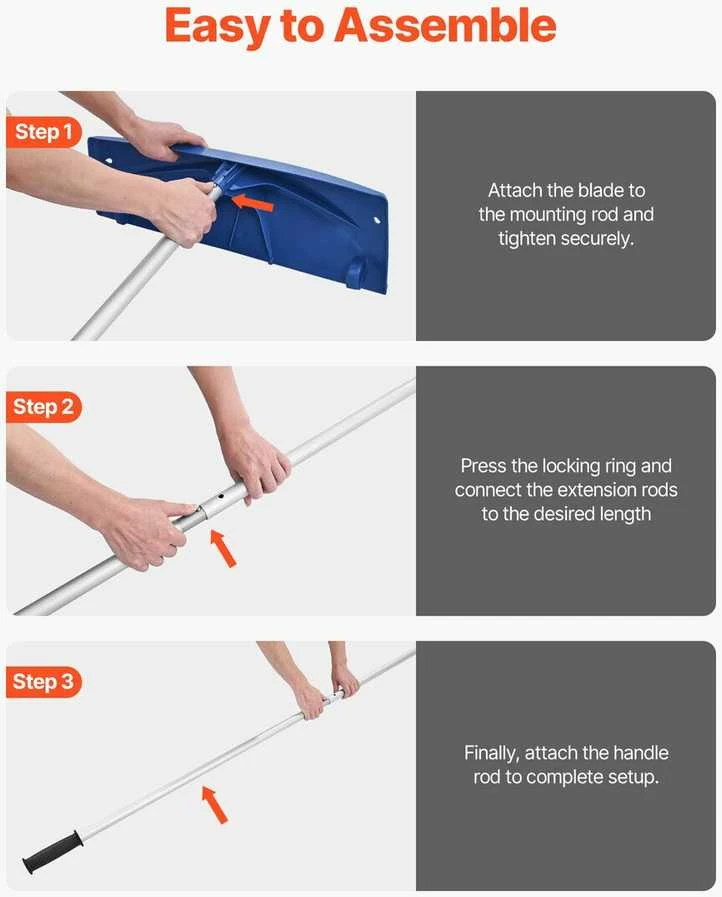 Easy to Assemble

Step 1

Attach the blade to the mounting rod and tighten securely.

Step 2

Press the locking ring and connect the extension rods to the desired length

Step 3

Finally, attach the handle rod to complete setup.