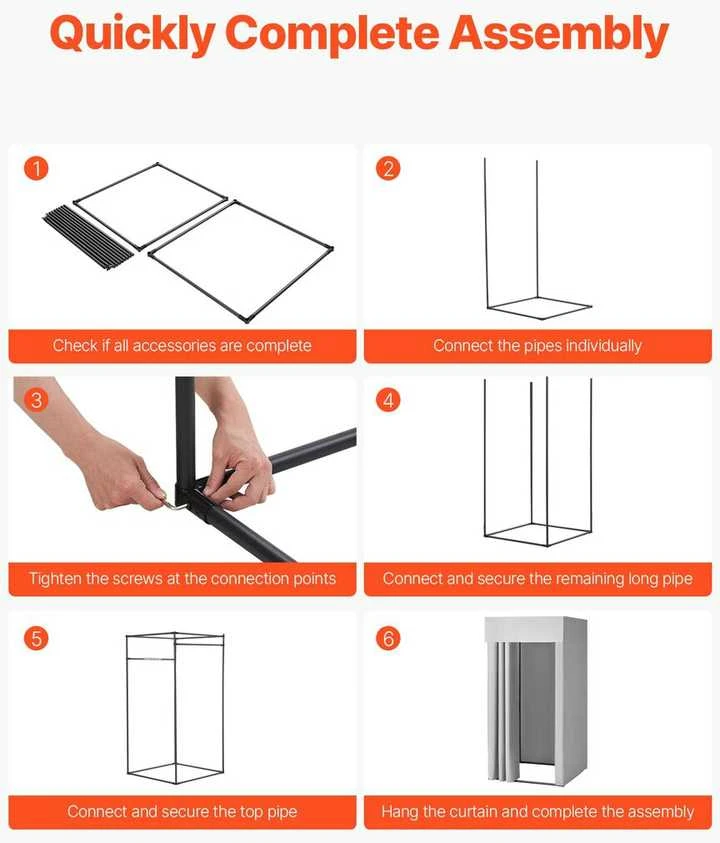 Quickly Complete Assembly

1

Check if all accessories are complete

2

Connect the pipes individually

3

Tighten the screws at the connection points

4

Connect and secure the remaining long pipe

5

Connect and secure the top pipe

6

Hang the curtain and complete the assembly