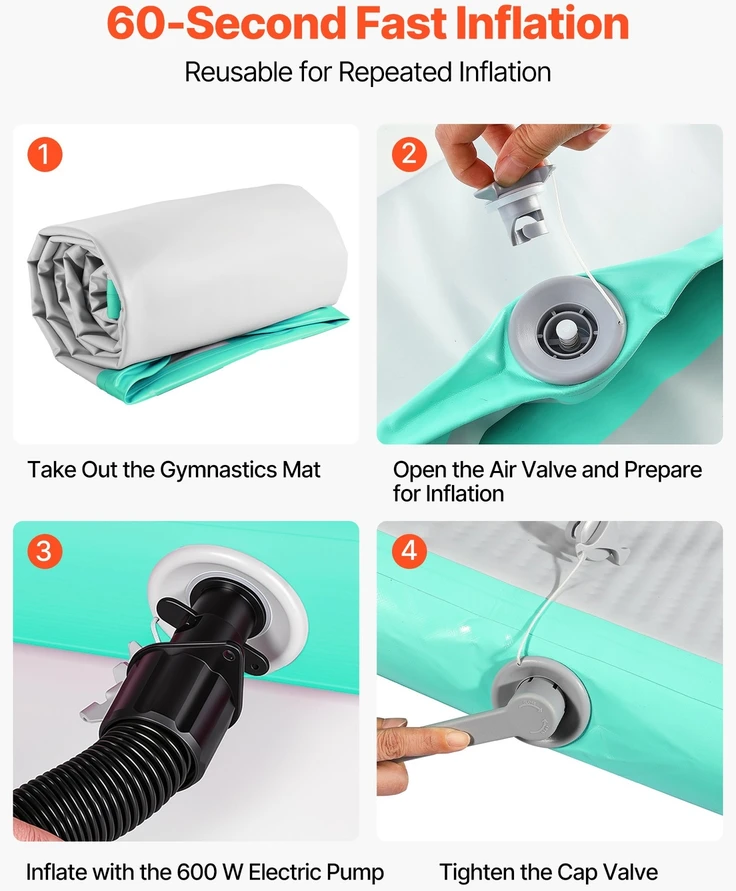 60-Second Fast Inflation

Reusable for Repeated Inflation

1

Take Out the Gymnastics Mat

2

Open the Air Valve and Prepare for Inflation

3

Inflate with the 600 W Electric Pump

4

Tighten the Cap Valve