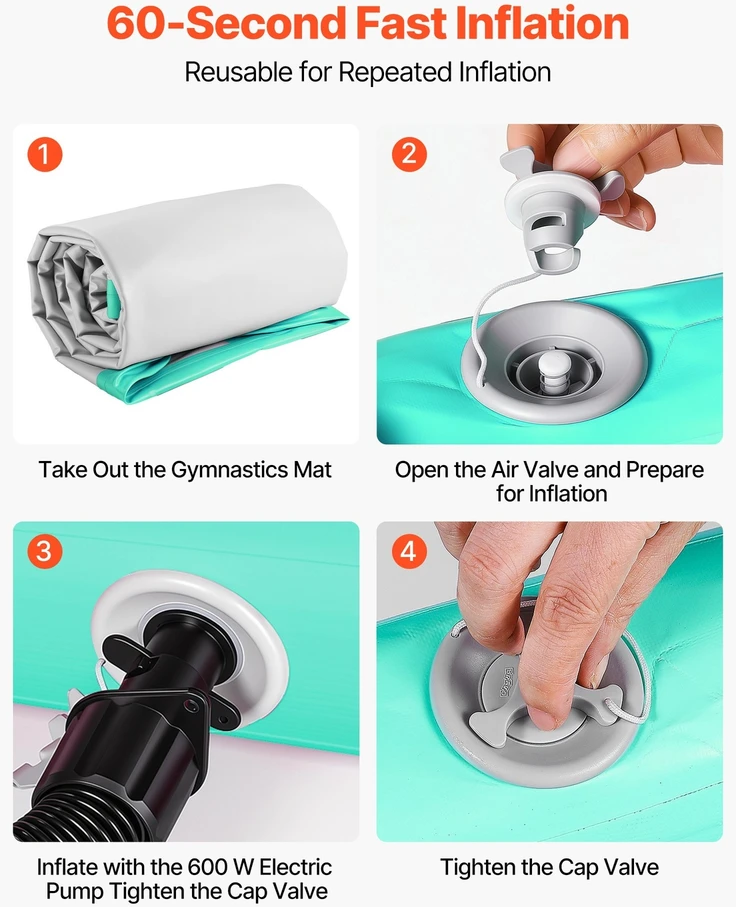 60-Second Fast Inflation

Reusable for Repeated Inflation

1

Take Out the Gymnastics Mat

2

Open the Air Valve and Prepare for Inflation

3

Inflate with the 600 W Electric Pump Tighten the Cap Valve

4

Tighten the Cap Valve