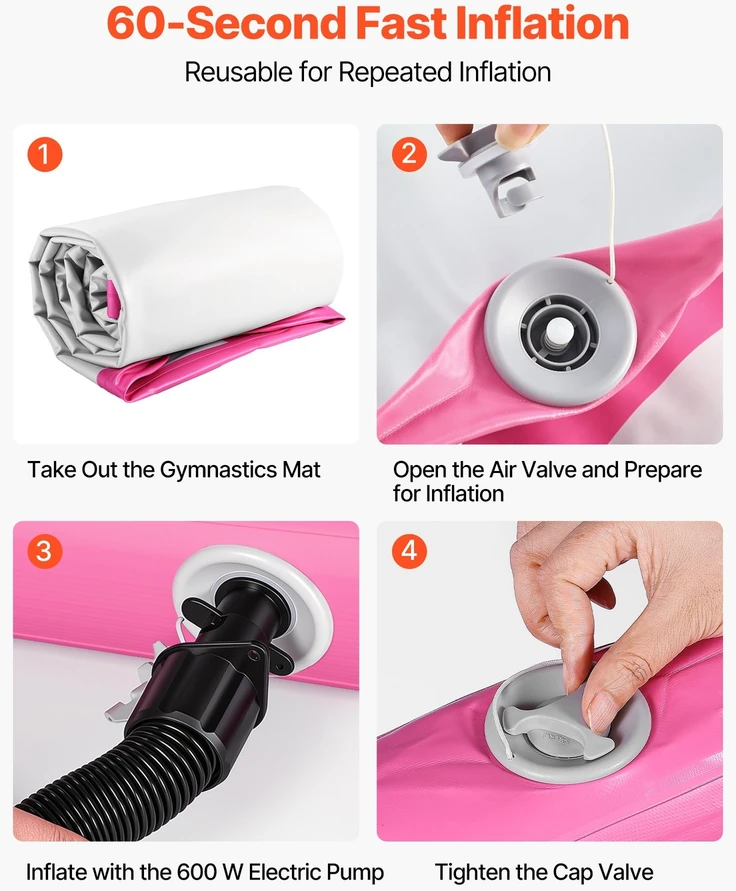 60-Second Fast Inflation

Reusable for Repeated Inflation

1

Take Out the Gymnastics Mat

2

Open the Air Valve and Prepare for Inflation

3

Inflate with the 600 W Electric Pump

4

Tighten the Cap Valve