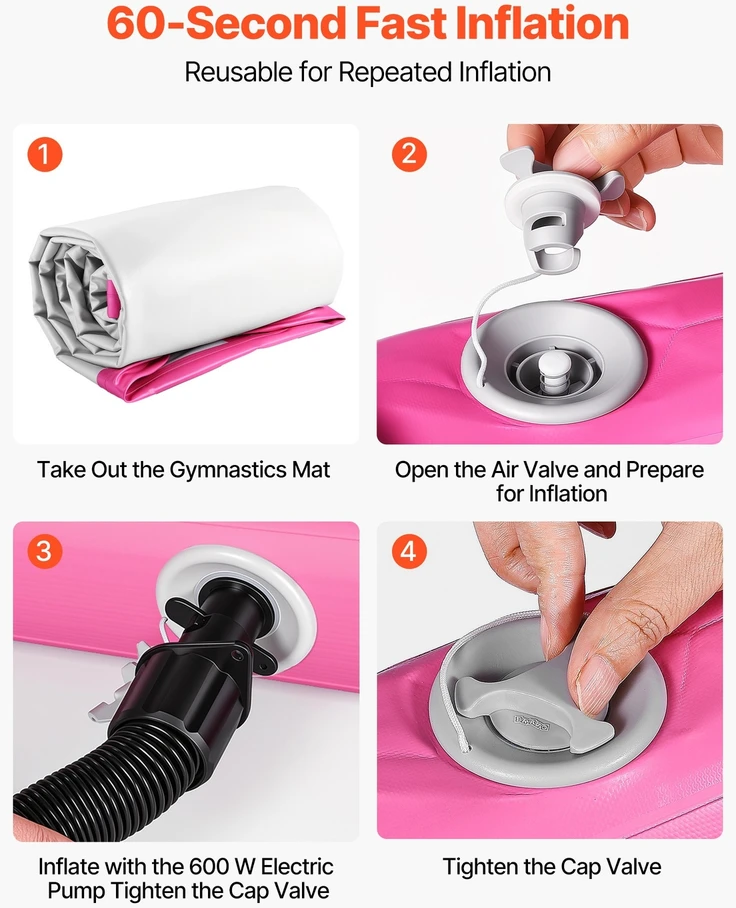 60-Second Fast Inflation

Reusable for Repeated Inflation

1

Take Out the Gymnastics Mat

2

Open the Air Valve and Prepare for Inflation

3

Inflate with the 600 W Electric Pump Tighten the Cap Valve

4

Tighten the Cap Valve