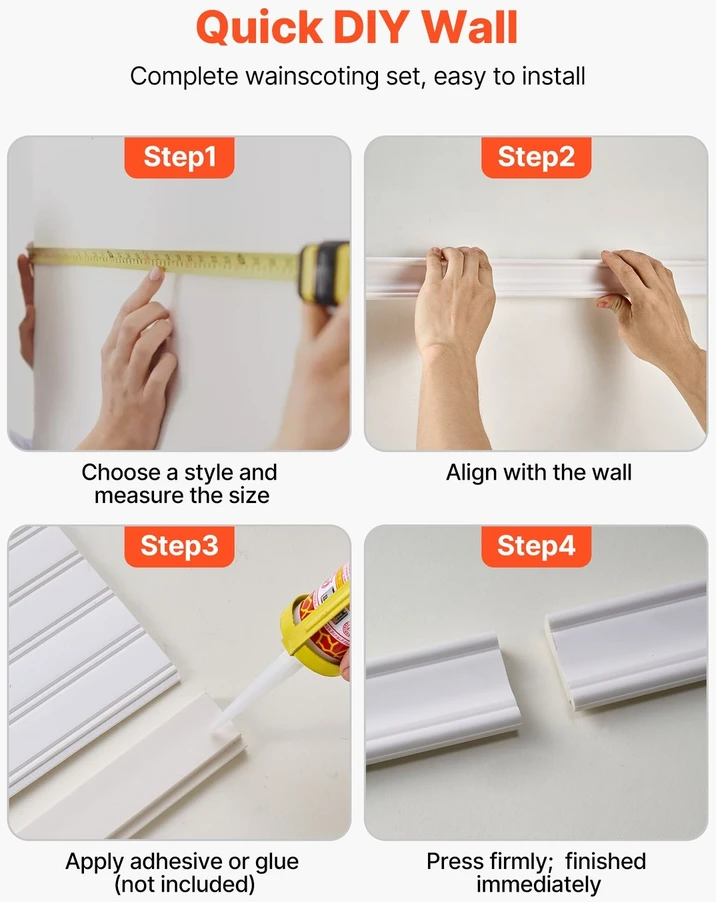 Quick DIY Wall

Complete wainscoting set, easy to install

Step1

Choose a style and measure the size

Step2

Align with the wall

Step3

Apply adhesive or glue (not included)

Step4

Press firmly; finished immediately