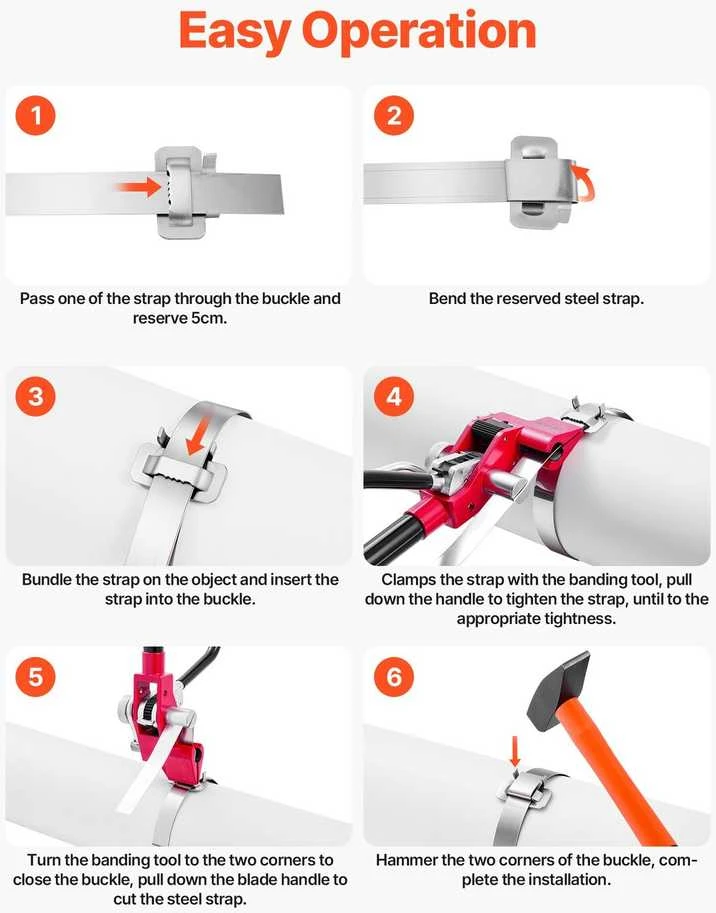 Easy Operation

1

Pass one of the strap through the buckle and reserve 5cm.

2

Bend the reserved steel strap.

3

Bundle the strap on the object and insert the strap into the buckle.

4

Clamps the strap with the banding tool, pull down the handle to tighten the strap, until to the appropriate tightness.

5

Turn the banding tool to the two corners to close the buckle, pull down the blade handle to cut the steel strap.

6

Hammer the two corners of the buckle, complete the installation.