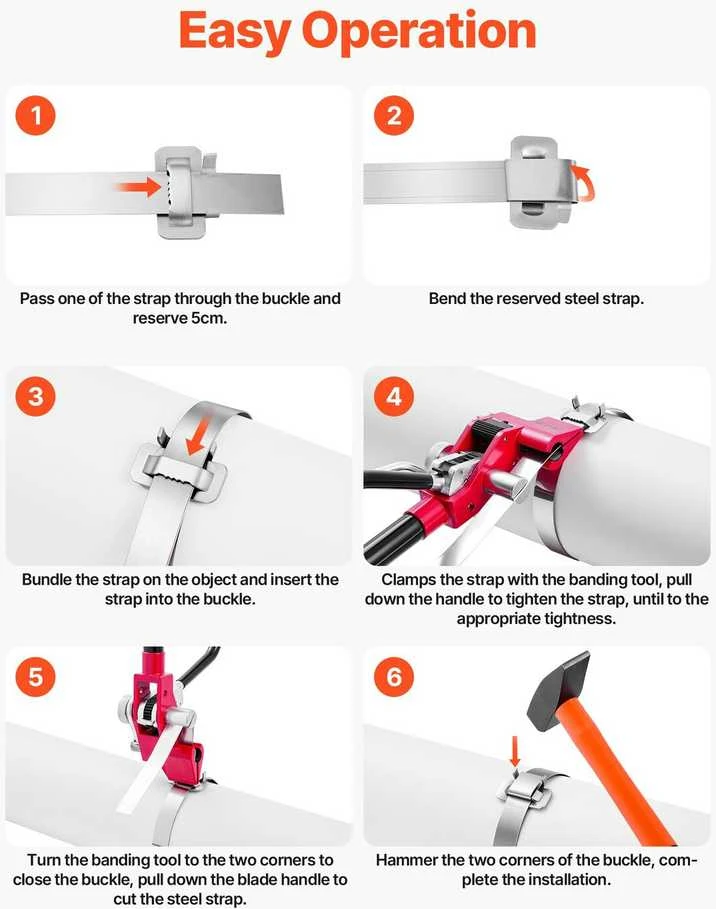 Easy Operation

1

Pass one of the strap through the buckle and reserve 5cm.

2

Bend the reserved steel strap.

3

Bundle the strap on the object and insert the strap into the buckle.

4

Clamps the strap with the banding tool, pull down the handle to tighten the strap, until to the appropriate tightness.

5

Turn the banding tool to the two corners to close the buckle, pull down the blade handle to cut the steel strap.

6

Hammer the two corners of the buckle, complete the installation.