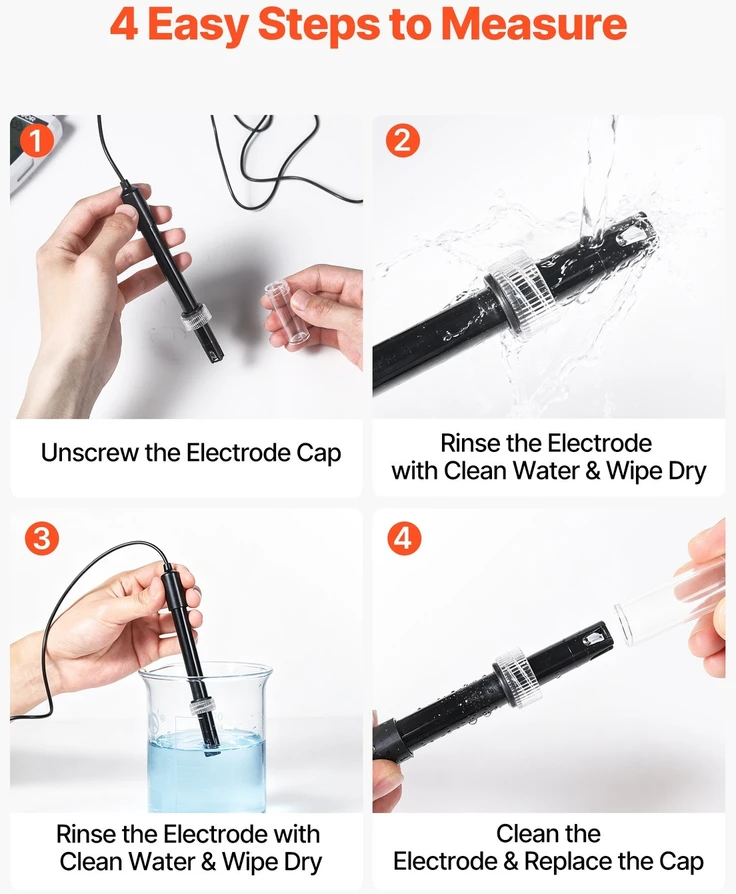 4 Easy Steps to Measure

1

Unscrew the Electrode Cap

2

Rinse the Electrode with Clean Water & Wipe Dry

3

Rinse the Electrode with Clean Water & Wipe Dry

4

Clean the Electrode & Replace the Cap