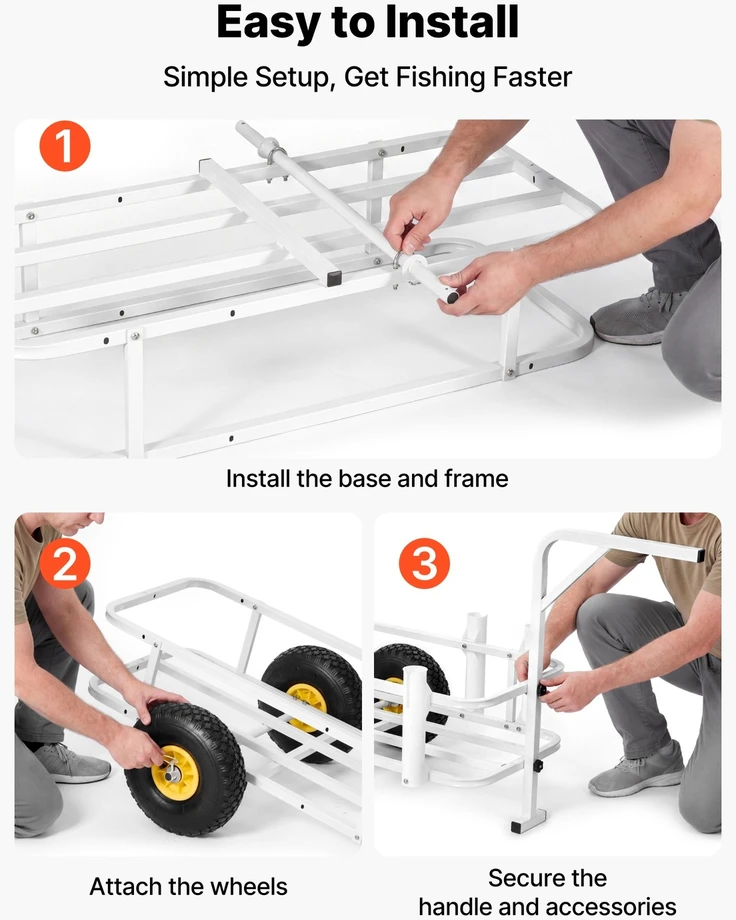 Easy to Install

Simple Setup, Get Fishing Faster

1

Install the base and frame

2

Attach the wheels

3

Secure the handle and accessories