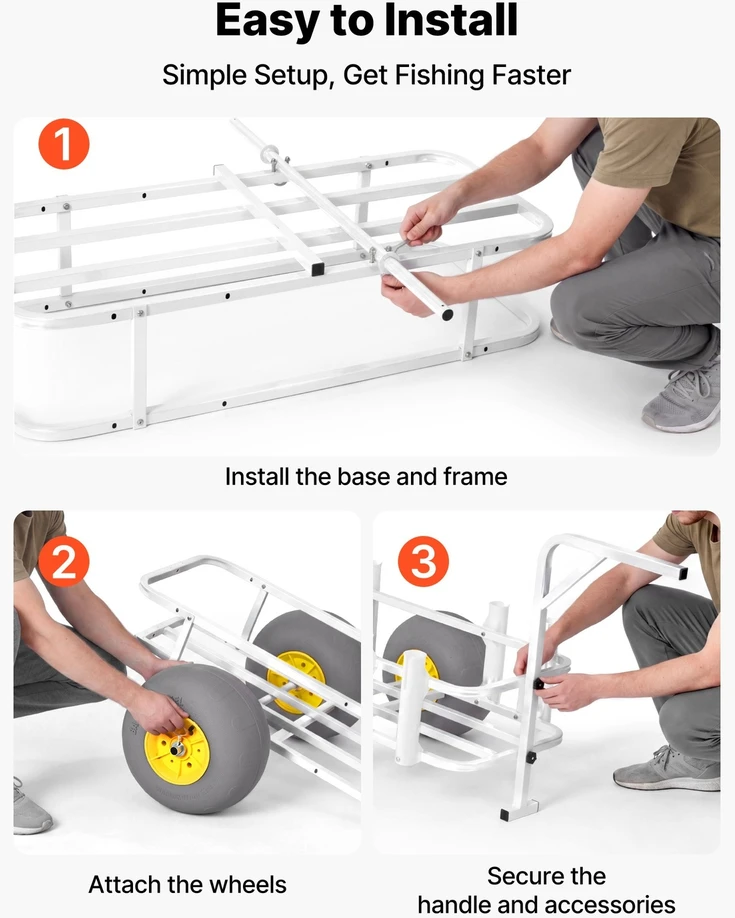 Easy to Install

Simple Setup, Get Fishing Faster

1

Install the base and frame

2

Attach the wheels

3

Secure the handle and accessories