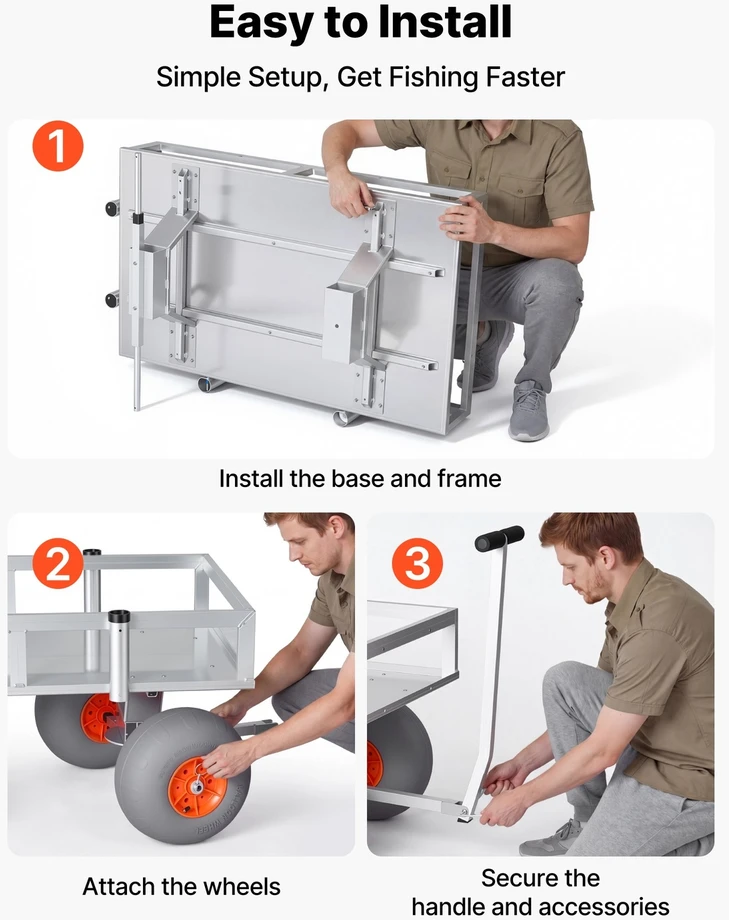 Easy to Install

Simple Setup, Get Fishing Faster

1

Install the base and frame

2

Attach the wheels

3

Secure the handle and accessories