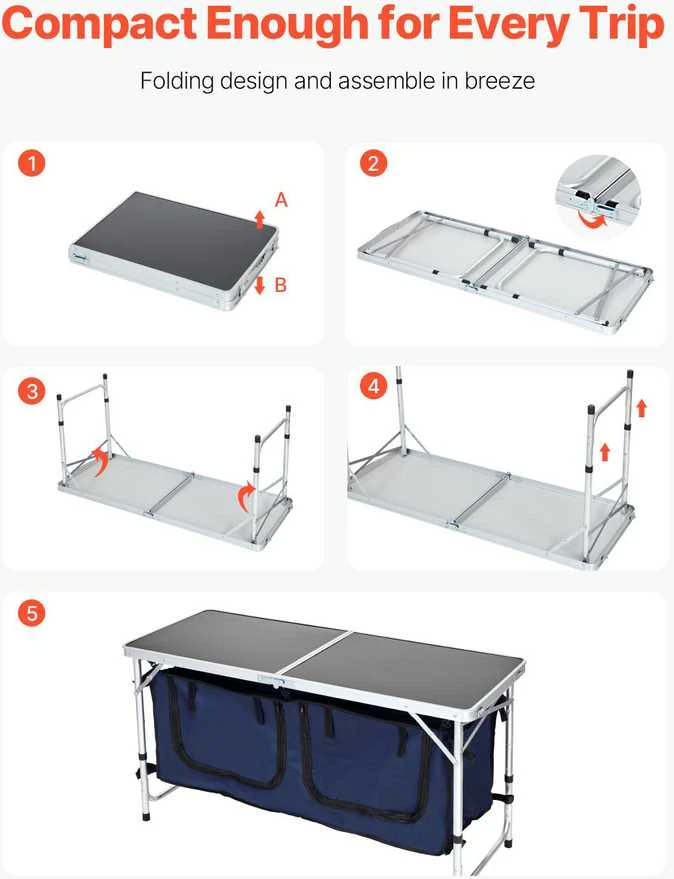 Compact Enough for Every Trip

Folding design and assemble in breeze

1

A

B

2

3

4

5