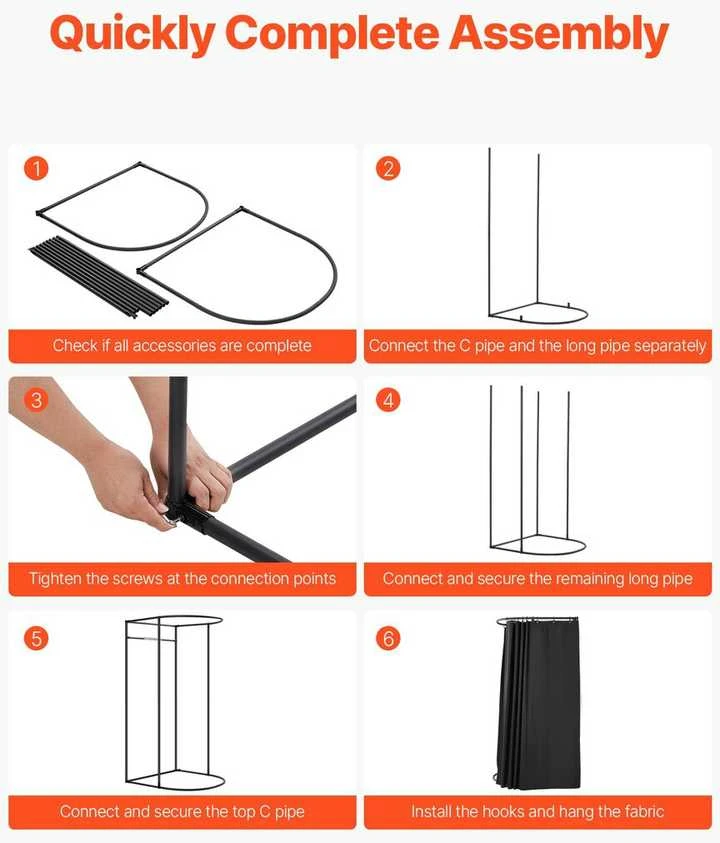 Quickly Complete Assembly

1
Check if all accessories are complete

2
Connect the C pipe and the long pipe separately

3
Tighten the screws at the connection points

4
Connect and secure the remaining long pipe

5
Connect and secure the top C pipe

6
Install the hooks and hang the fabric