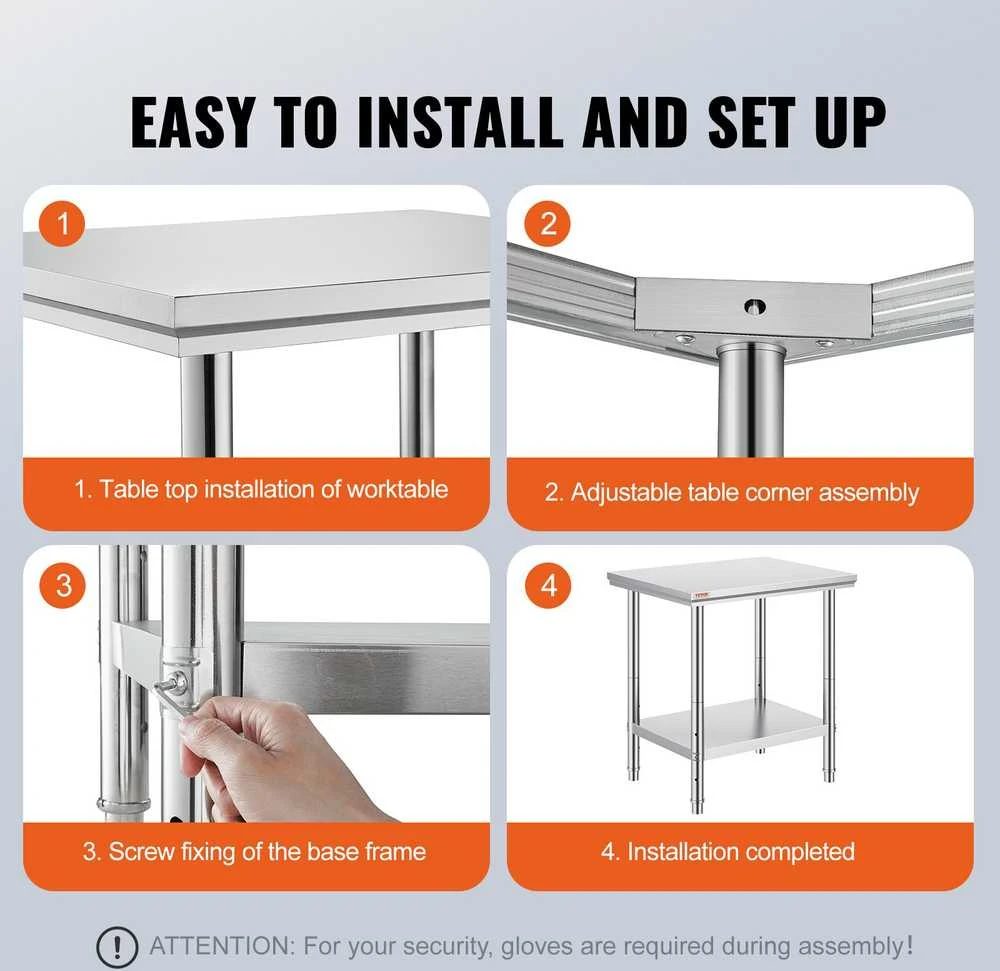 EASY TO INSTALL AND SET UP

1

1. Table top installation of worktable

2

2. Adjustable table corner assembly

3

3. Screw fixing of the base frame

4

VEVOR

4. Installation completed

! ATTENTION: For your security, gloves are required during assembly!