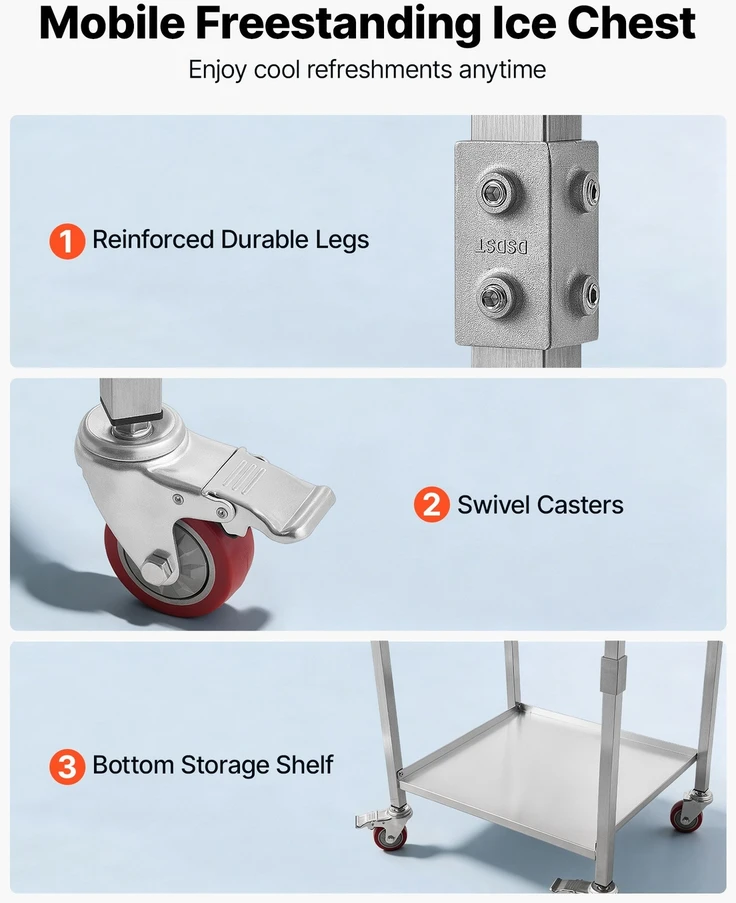 Mobile Freestanding Ice Chest

Enjoy cool refreshments anytime

1 Reinforced Durable Legs

DSDST

2 Swivel Casters

3 Bottom Storage Shelf