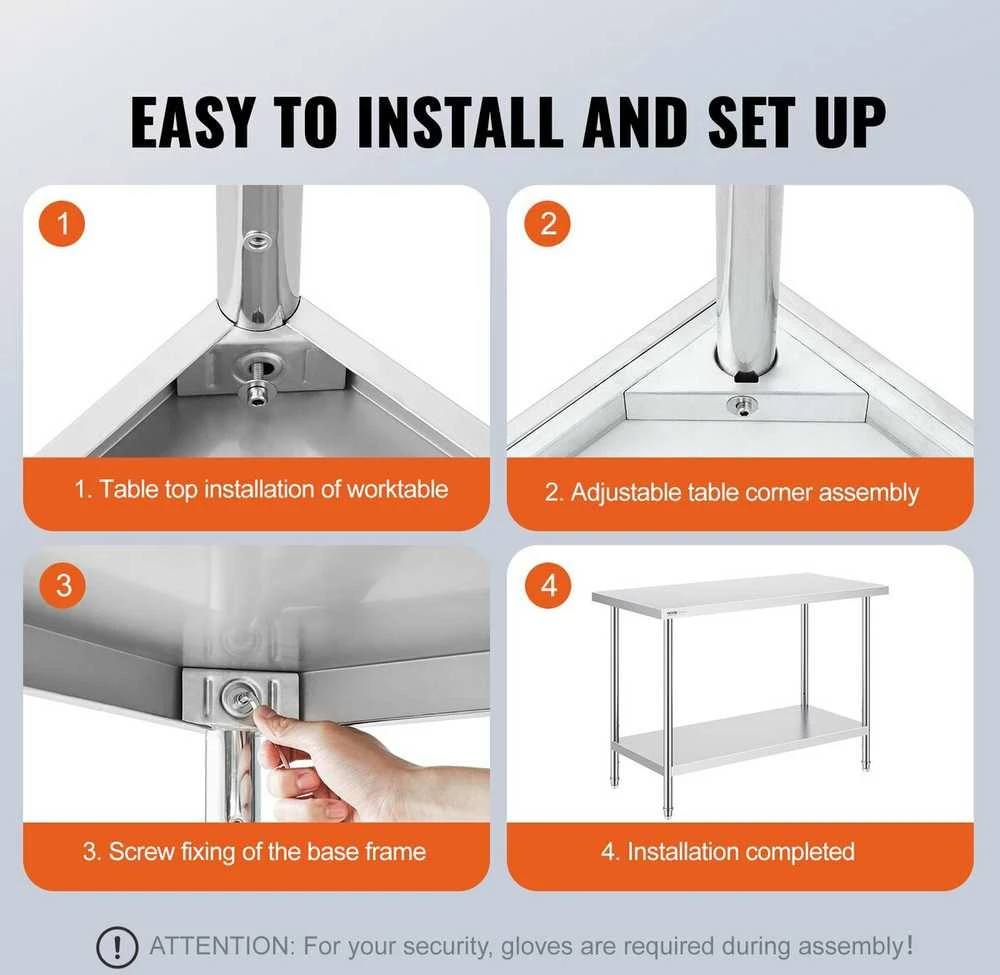 EASY TO INSTALL AND SET UP

1

1. Table top installation of worktable

2

2. Adjustable table corner assembly

3

3. Screw fixing of the base frame

4

4. Installation completed

! ATTENTION: For your security, gloves are required during assembly!