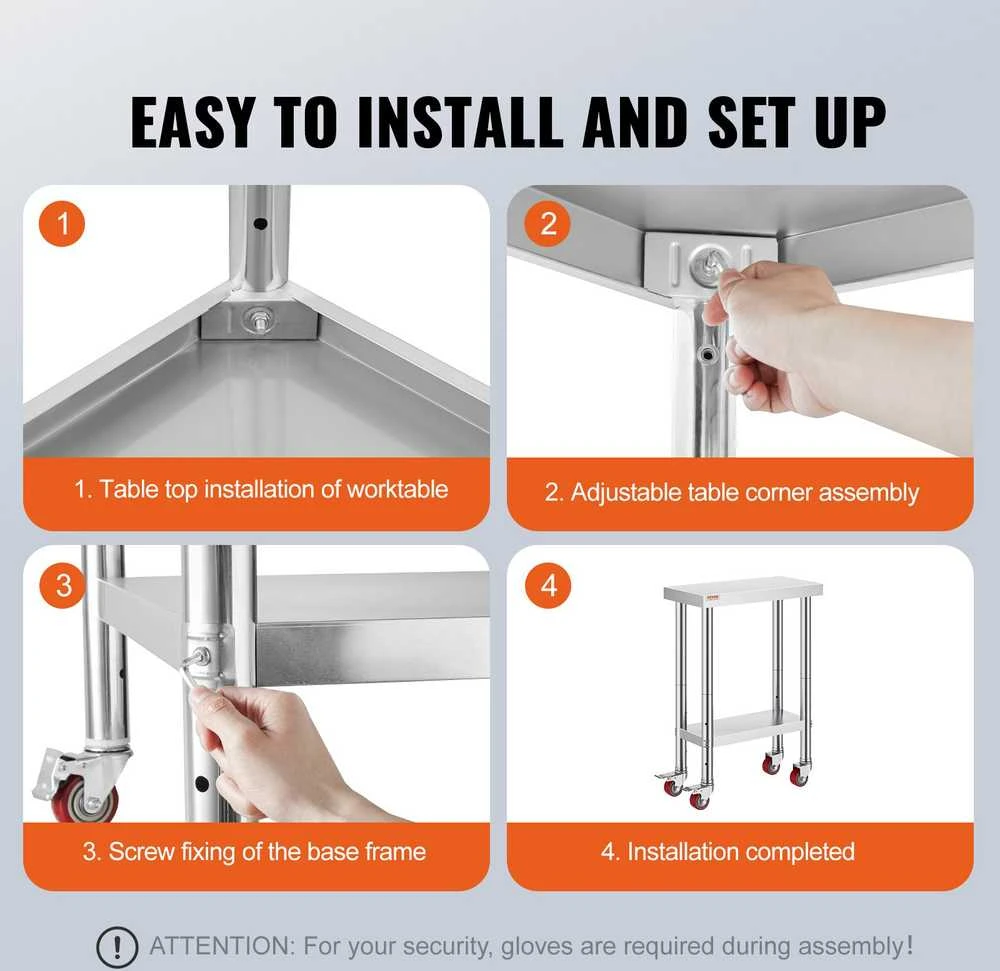 EASY TO INSTALL AND SET UP

1

1. Table top installation of worktable

2

2. Adjustable table corner assembly

3

3. Screw fixing of the base frame

4

4. Installation completed

! ATTENTION: For your security, gloves are required during assembly!