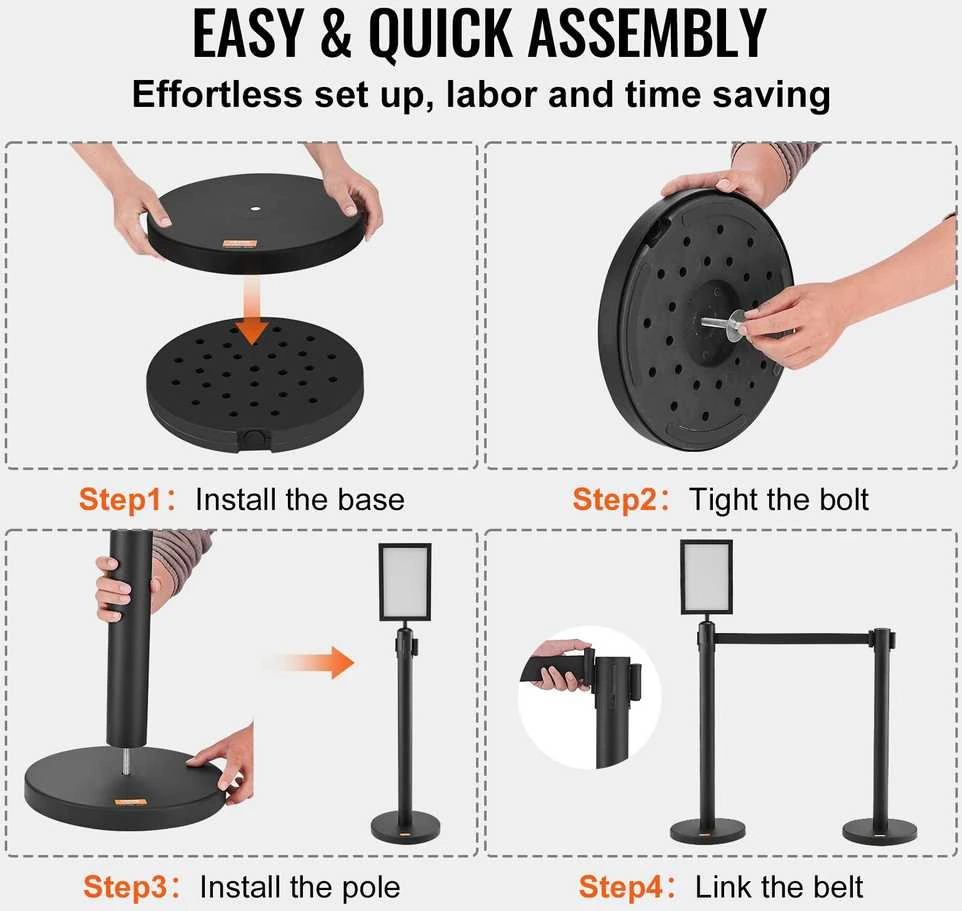 EASY & QUICK ASSEMBLY

Effortless set up, labor and time saving

Step1: Install the base

Step2: Tight the bolt

Step3: Install the pole

Step4: Link the belt