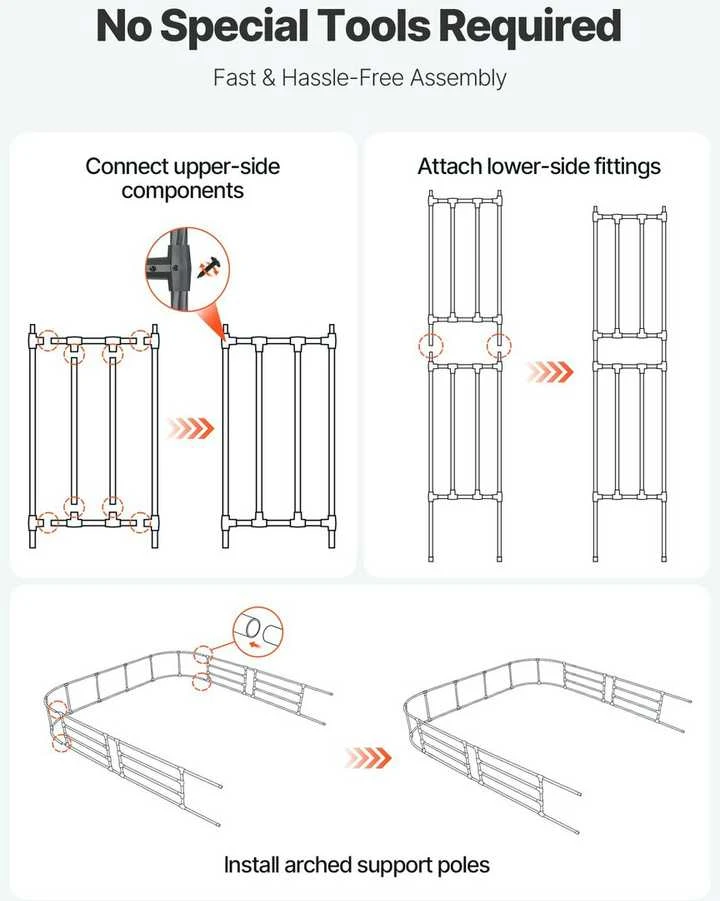 No Special Tools Required

Fast & Hassle-Free Assembly

Connect upper-side components

Attach lower-side fittings

Install arched support poles