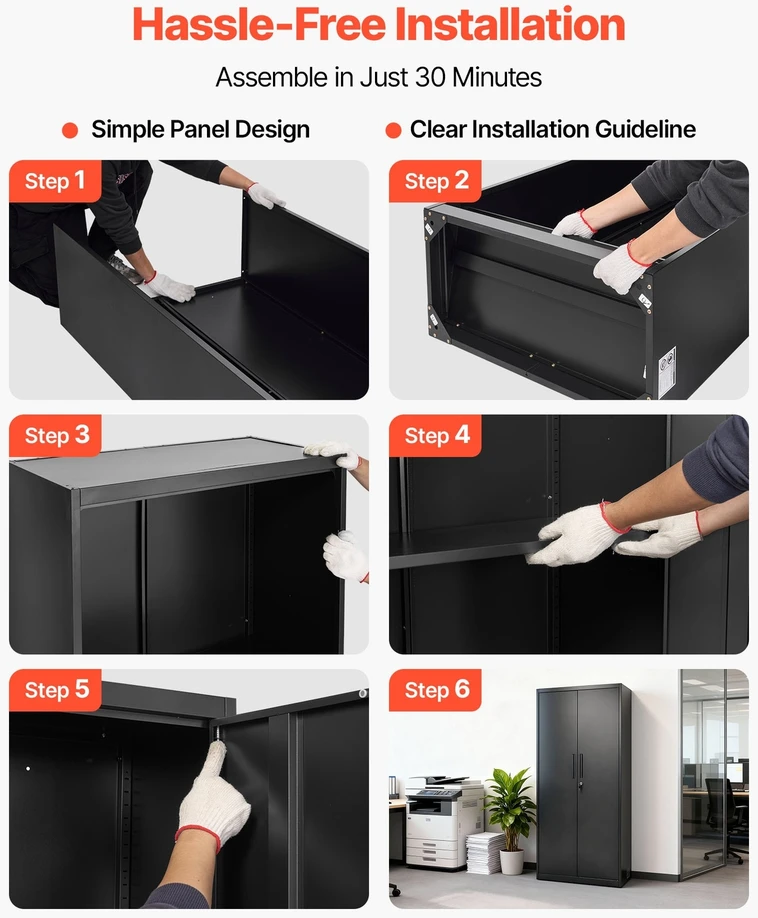 Hassle-Free Installation

Assemble in Just 30 Minutes

Simple Panel Design

Clear Installation Guideline

Step 1

Step 2

Step 3

Step 4

Step 5

Step 6