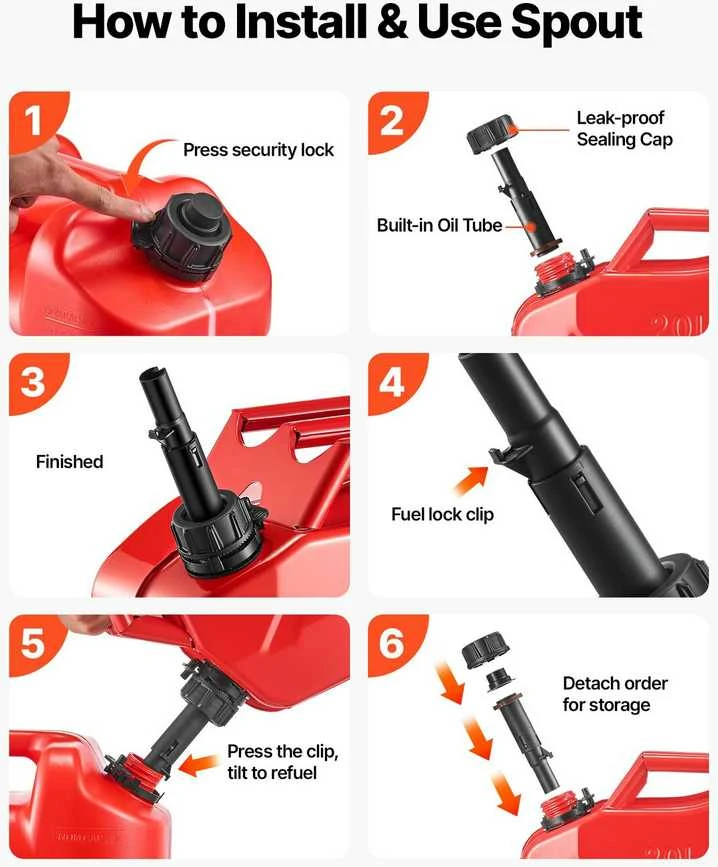 How to Install & Use Spout

1

Press security lock

2

Leak-proof Sealing Cap

Built-in Oil Tube

20L

3

Finished

4

Fuel lock clip

5

Press the clip, tilt to refuel

6

Detach order for storage

20L