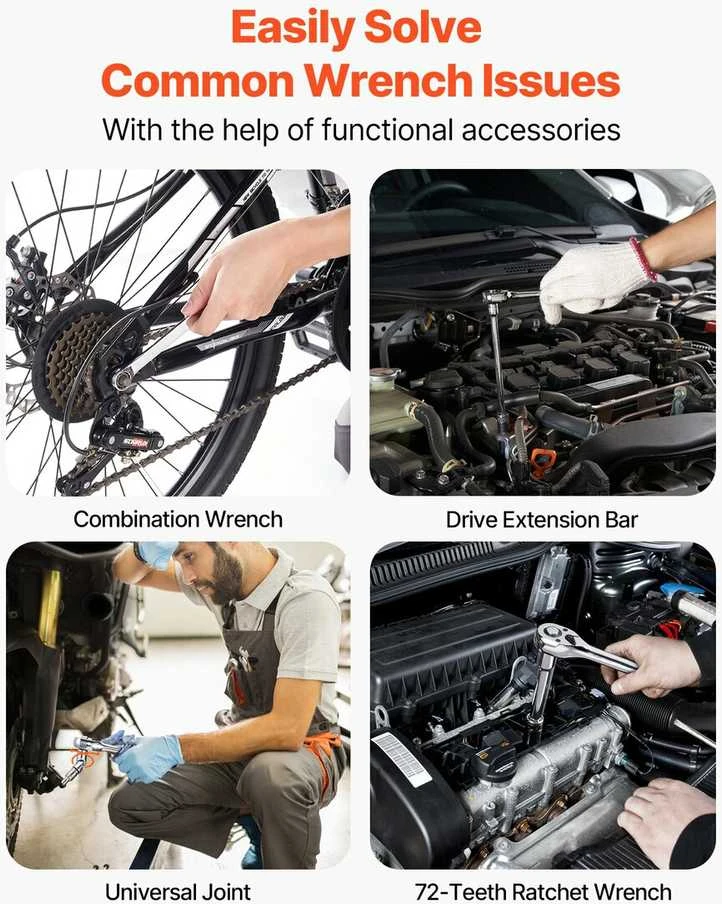 Easily Solve
Common Wrench Issues
With the help of functional accessories

Combination Wrench

Drive Extension Bar

Universal Joint

72-Teeth Ratchet Wrench