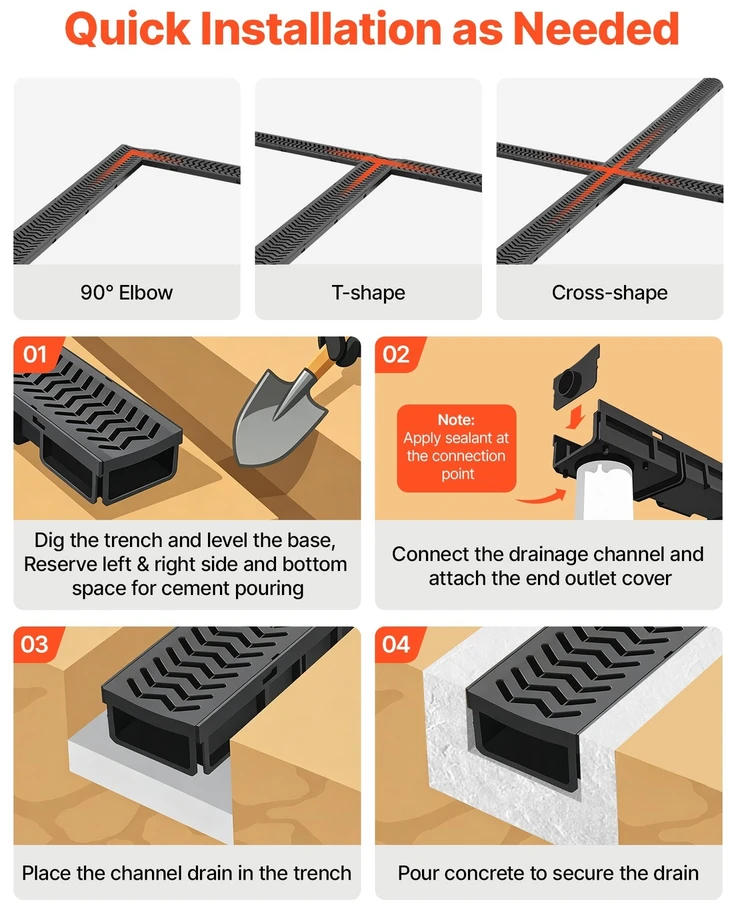 Quick Installation as Needed

90° Elbow

T-shape

Cross-shape

01

Dig the trench and level the base, Reserve left & right side and bottom space for cement pouring

02

Note:
Apply sealant at the connection point

Connect the drainage channel and attach the end outlet cover

03

Place the channel drain in the trench

04

Pour concrete to secure the drain