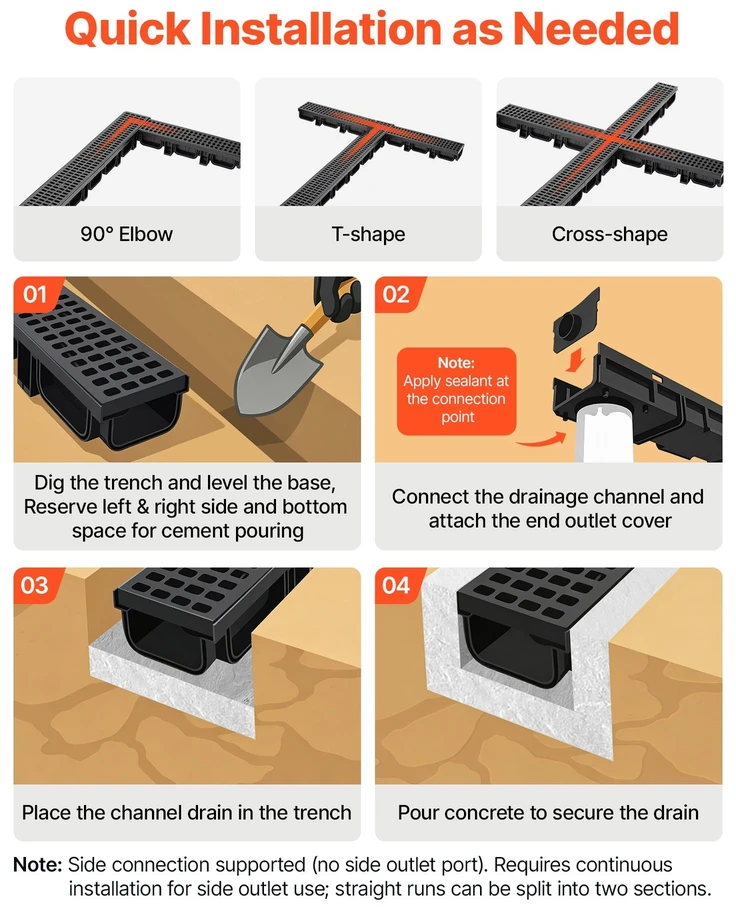 Quick Installation as Needed

90° Elbow

T-shape

Cross-shape

01

Dig the trench and level the base, Reserve left & right side and bottom space for cement pouring

02

Note: Apply sealant at the connection point

Connect the drainage channel and attach the end outlet cover

03

Place the channel drain in the trench

04

Pour concrete to secure the drain

Note: Side connection supported (no side outlet port). Requires continuous installation for side outlet use; straight runs can be split into two sections.