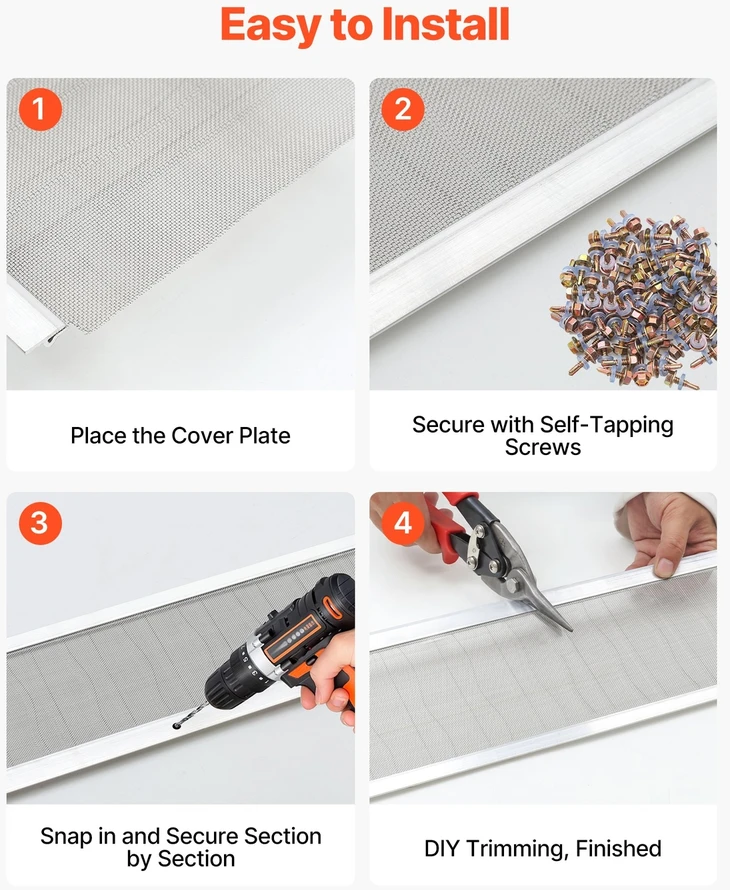 Easy to Install

1

Place the Cover Plate

2

Secure with Self-Tapping Screws

3

Snap in and Secure Section by Section

4

DIY Trimming, Finished