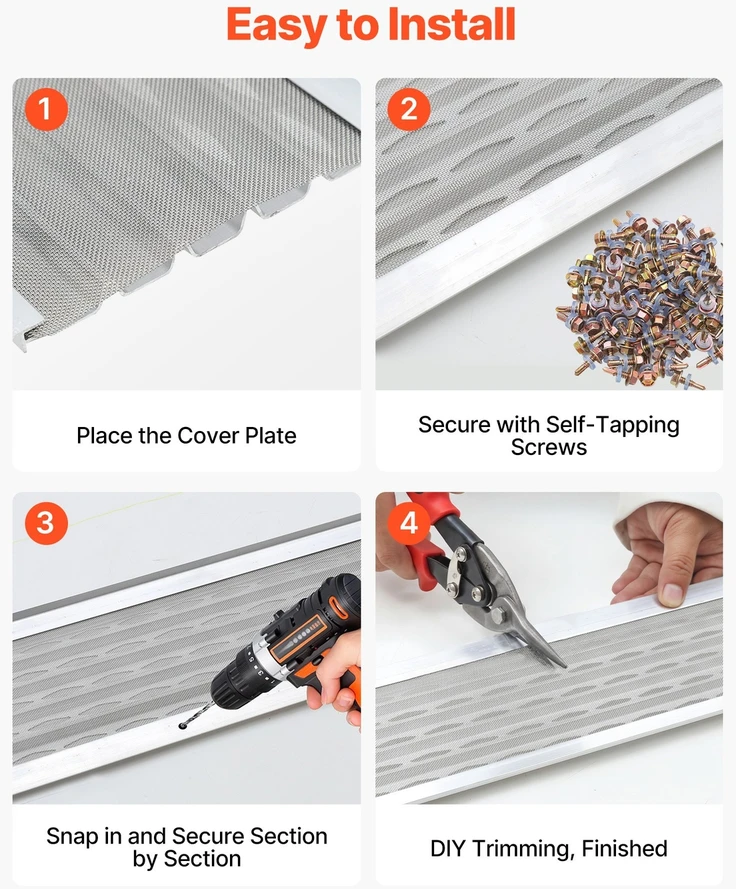 Easy to Install

1

Place the Cover Plate

2

Secure with Self-Tapping Screws

3

Snap in and Secure Section by Section

4

DIY Trimming, Finished