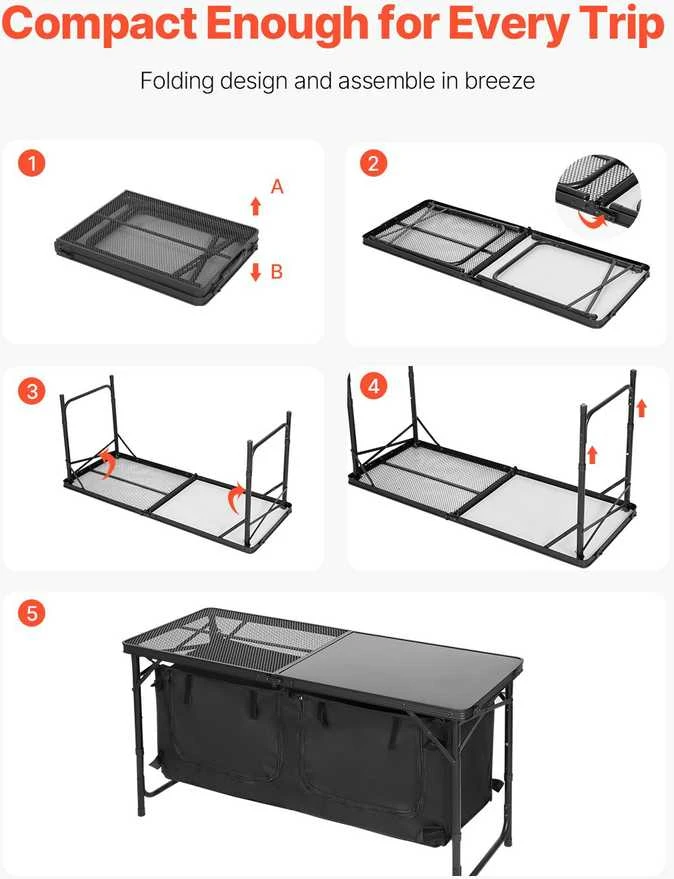 Compact Enough for Every Trip

Folding design and assemble in breeze

1

A

B

2

3

4

5