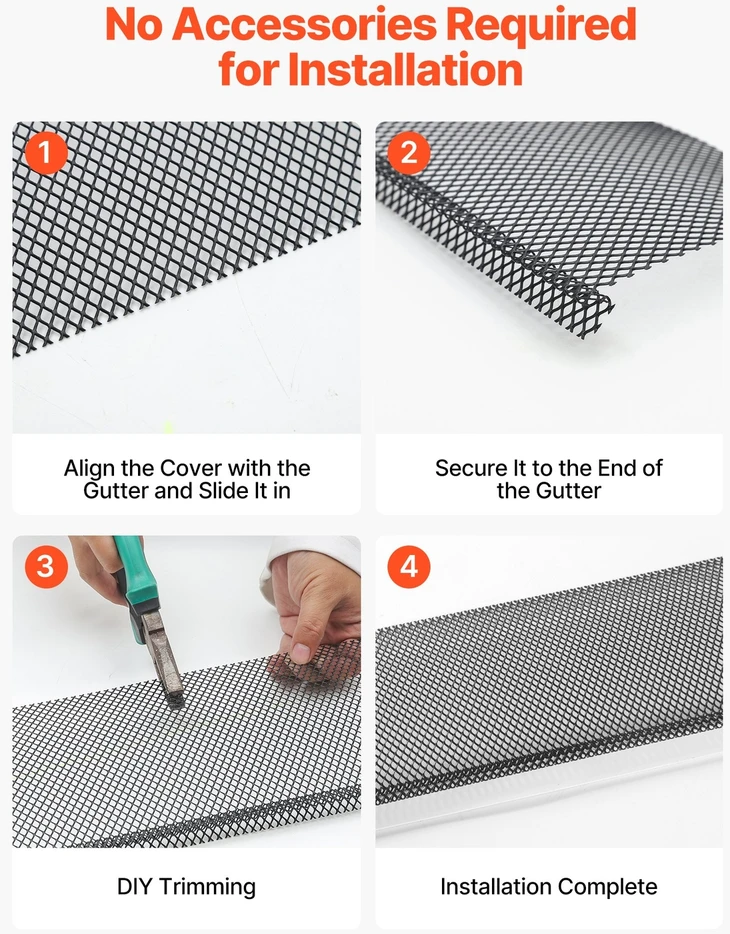 No Accessories Required for Installation

1

Align the Cover with the Gutter and Slide It in

2

Secure It to the End of the Gutter

3

DIY Trimming

4

Installation Complete