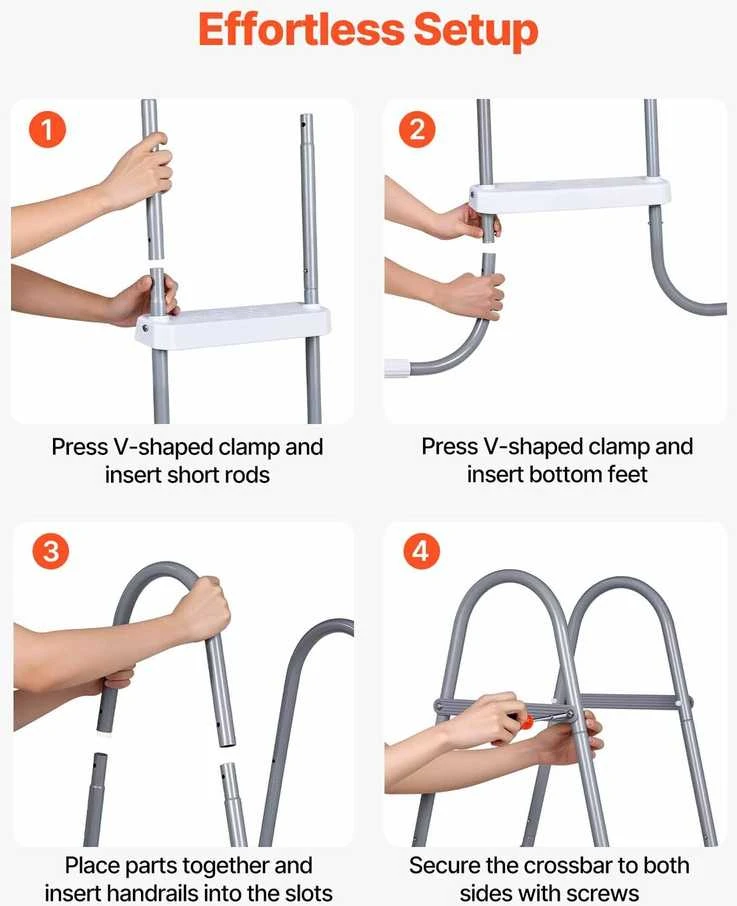 Effortless Setup

1

Press V-shaped clamp and insert short rods

2

Press V-shaped clamp and insert bottom feet

3

Place parts together and insert handrails into the slots

4

Secure the crossbar to both sides with screws