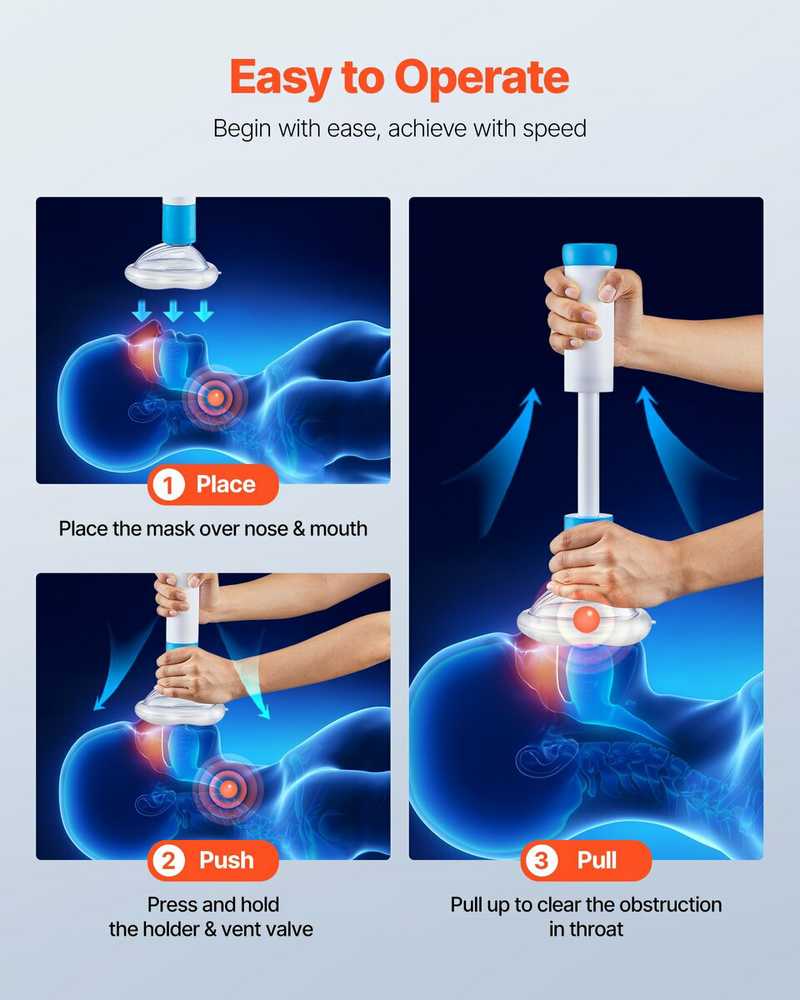 Easy to Operate

Begin with ease, achieve with speed

1 Place

Place the mask over nose & mouth

2 Push

Press and hold the holder & vent valve

3 Pull

Pull up to clear the obstruction in throat