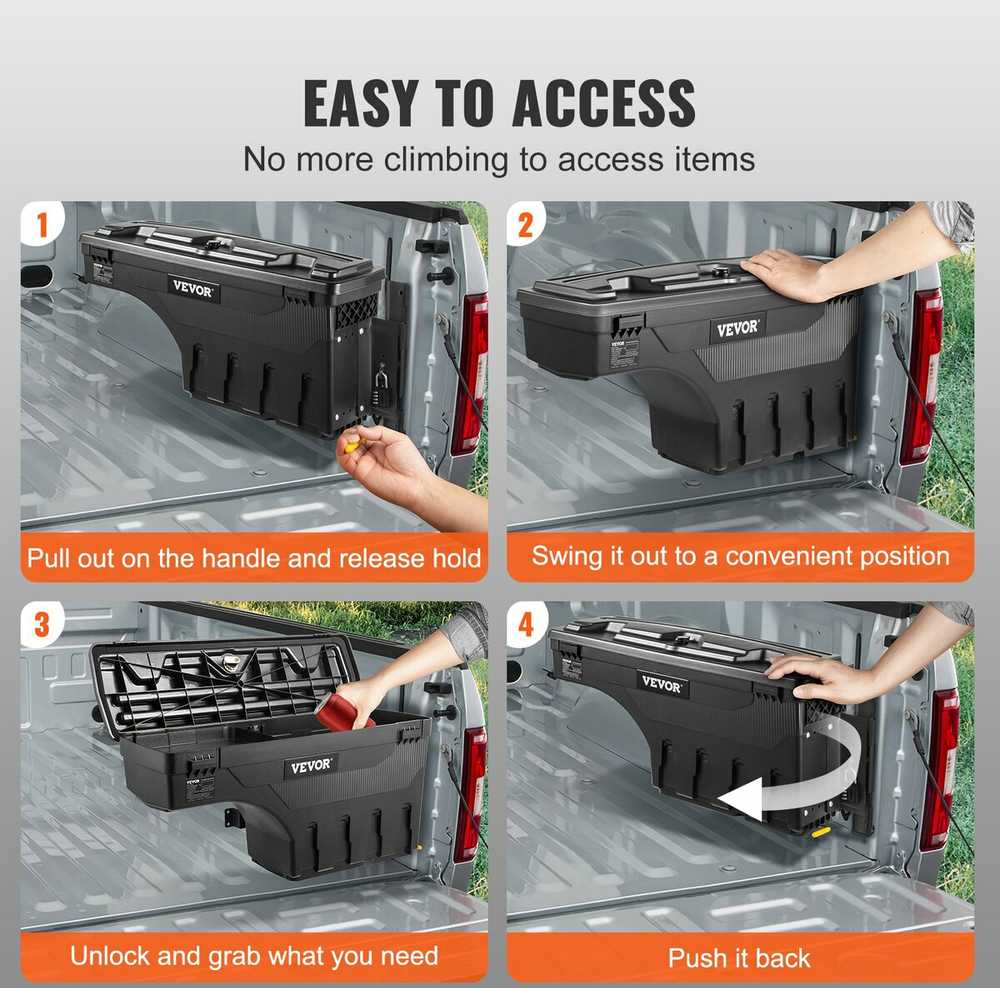 EASY TO ACCESS
No more climbing to access items

1
VEVOR
Pull out on the handle and release hold

2
VEVOR
Swing it out to a convenient position

3
VEVOR
Unlock and grab what you need

4
VEVOR
Push it back