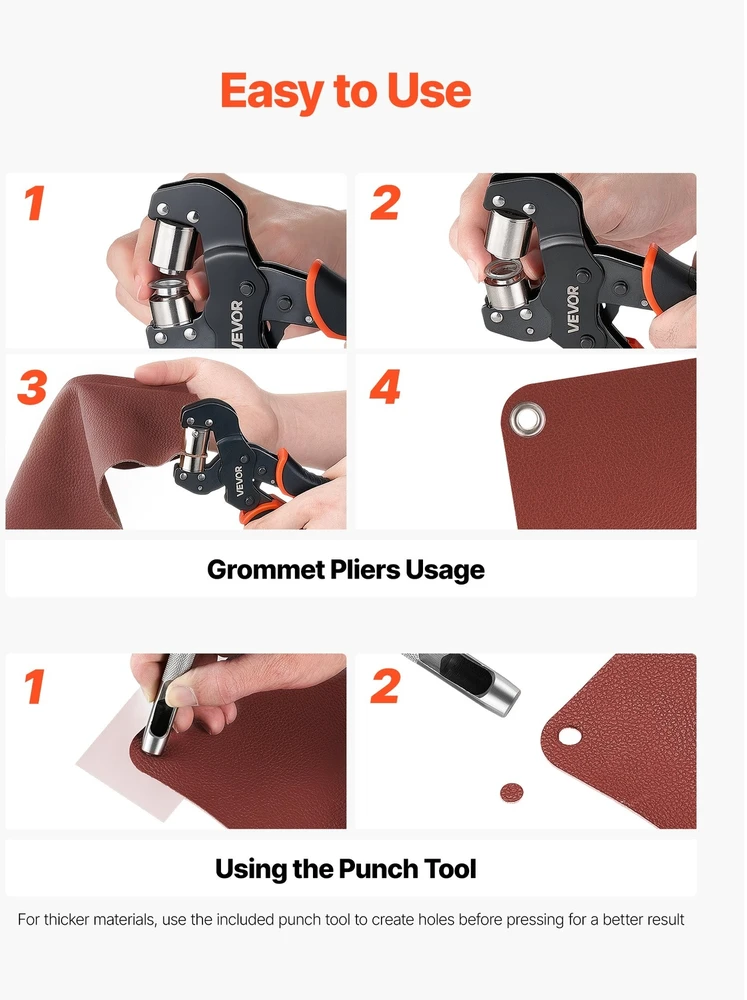 Easy to Use

1

VEVOR

2

VEVOR

3

VEVOR

4

Grommet Pliers Usage

1

2

Using the Punch Tool

For thicker materials, use the included punch tool to create holes before pressing for a better result