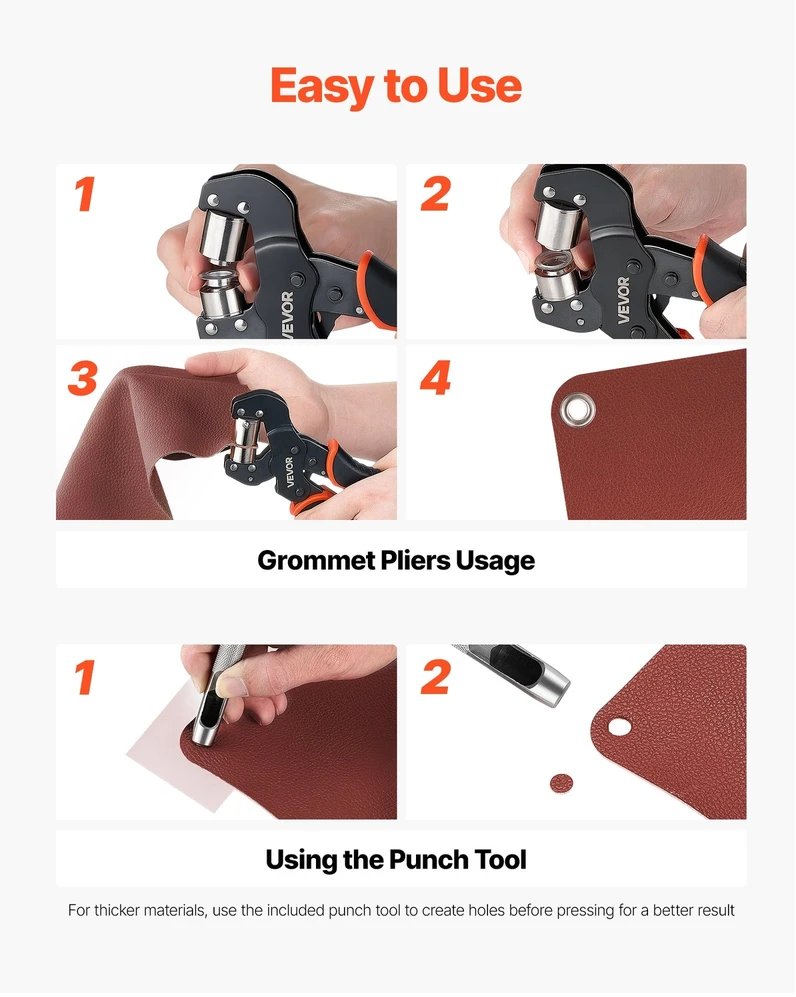 Easy to Use

1

VEVOR

2

VEVOR

3

VEVOR

4

Grommet Pliers Usage

1

2

Using the Punch Tool

For thicker materials, use the included punch tool to create holes before pressing for a better result