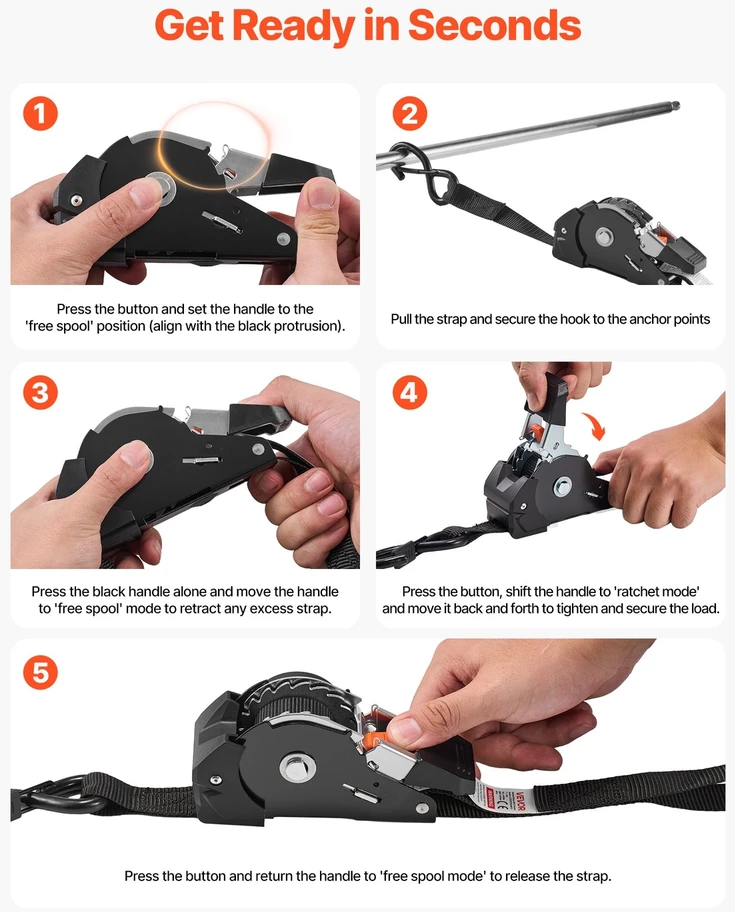 Get Ready in Seconds

1

Press the button and set the handle to the 'free spool' position (align with the black protrusion).

2

Pull the strap and secure the hook to the anchor points

3

Press the black handle alone and move the handle to 'free spool' mode to retract any excess strap.

4

Press the button, shift the handle to 'ratchet mode' and move it back and forth to tighten and secure the load.

5

VEVOR

Press the button and return the handle to 'free spool mode' to release the strap.