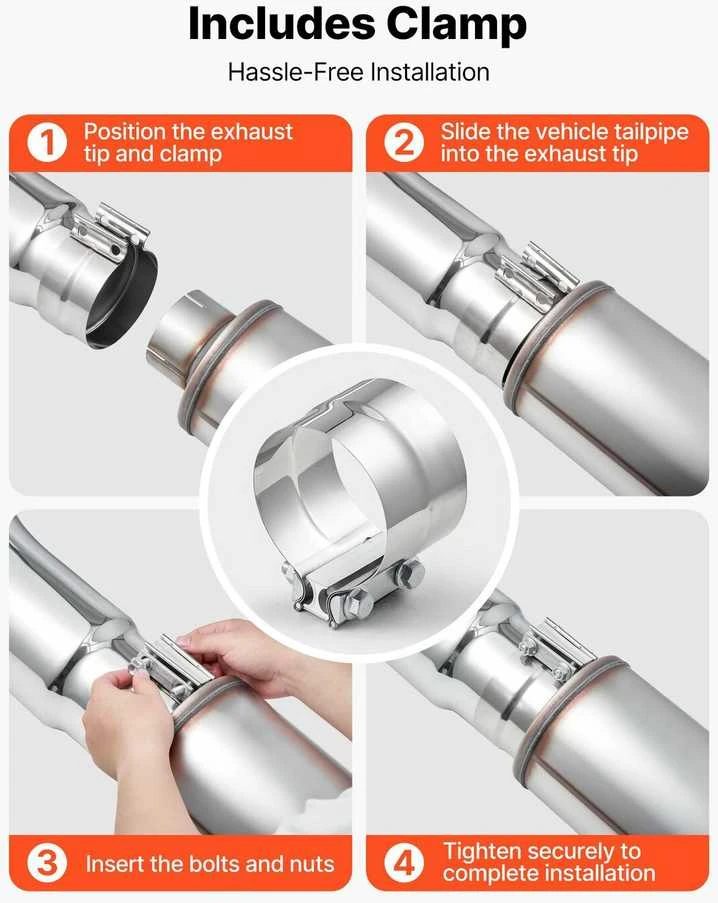 Includes Clamp

Hassle-Free Installation

1 Position the exhaust tip and clamp

2 Slide the vehicle tailpipe into the exhaust tip

3 Insert the bolts and nuts

4 Tighten securely to complete installation