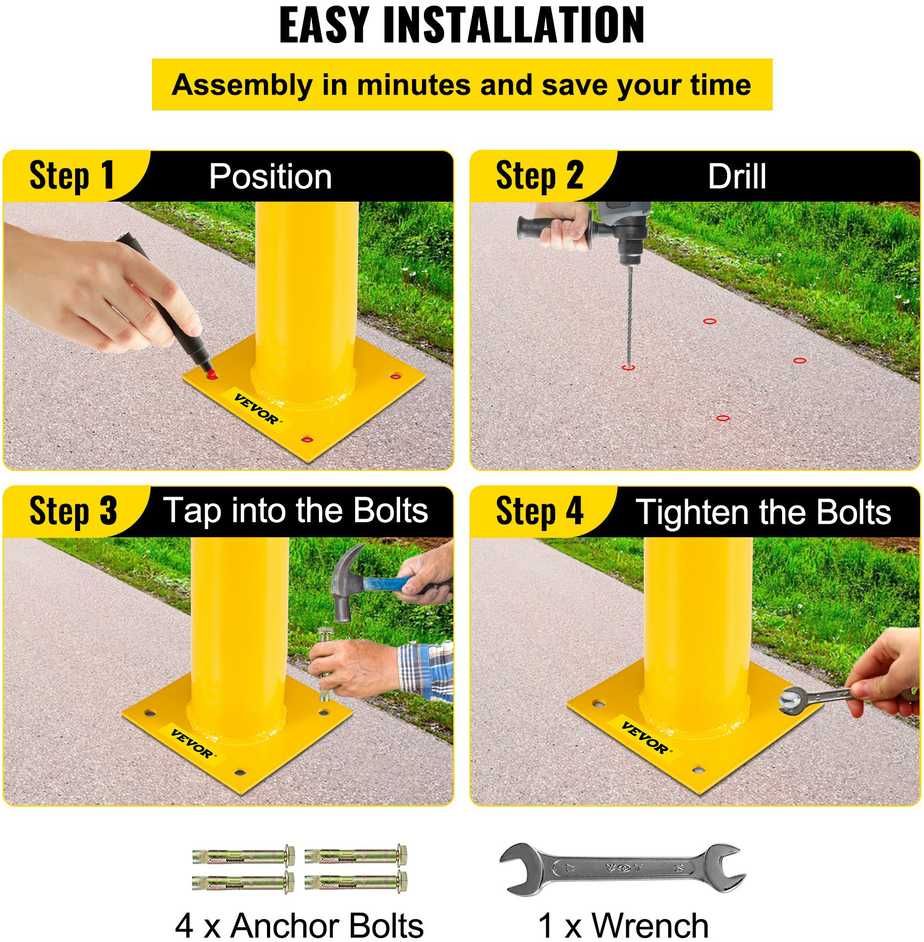 EASY INSTALLATION

Assembly in minutes and save your time

Step 1 Position

VEVOR

Step 2 Drill

Step 3 Tap into the Bolts

VEVOR

Step 4 Tighten the Bolts

VEVOR

4 x Anchor Bolts

1 x Wrench