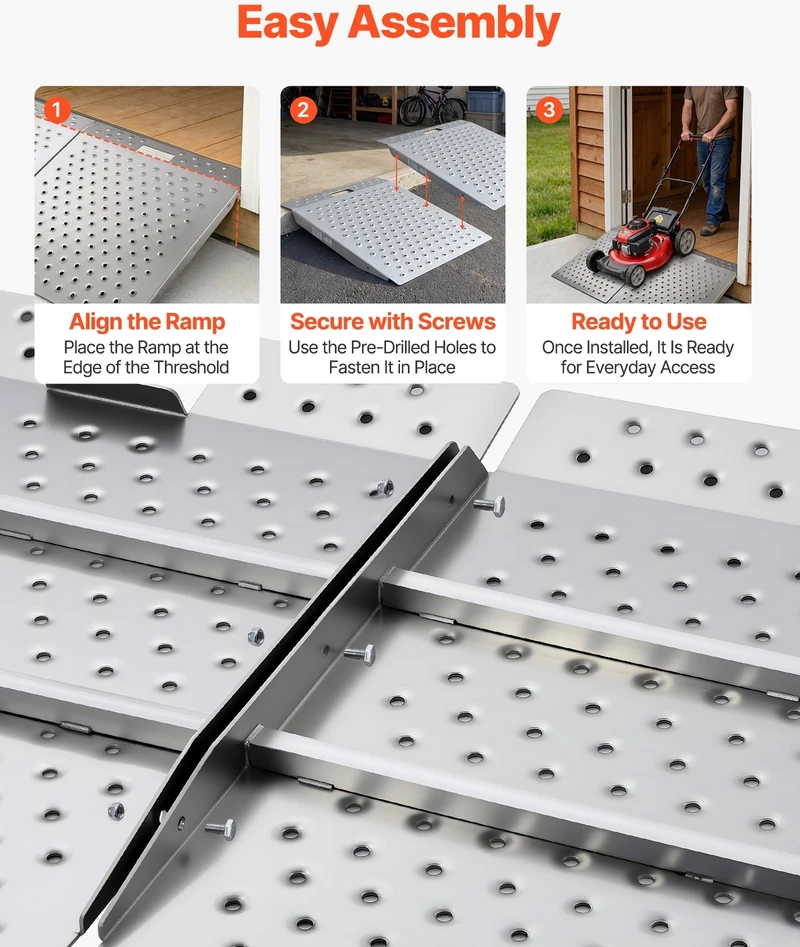 Easy Assembly

1

Align the Ramp
Place the Ramp at the Edge of the Threshold

2

Secure with Screws
Use the Pre-Drilled Holes to Fasten It in Place

3

Ready to Use
Once Installed, It Is Ready for Everyday Access