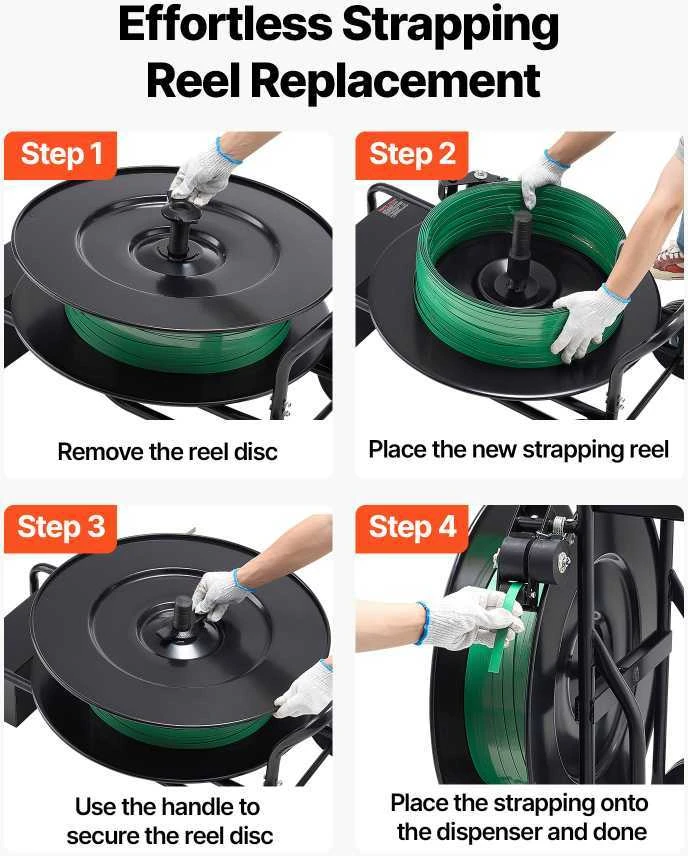 Effortless Strapping Reel Replacement

Step 1

Remove the reel disc

Step 2

Place the new strapping reel

Step 3

Use the handle to secure the reel disc

Step 4

Place the strapping onto the dispenser and done