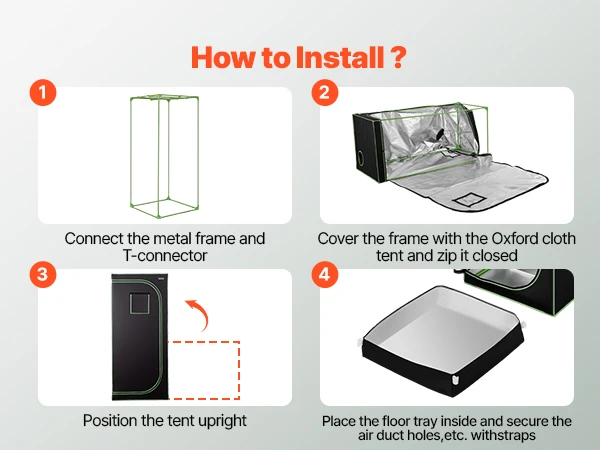 How to Install ?

1

Connect the metal frame and T-connector

2

Cover the frame with the Oxford cloth tent and zip it closed

3

Position the tent upright

4

Place the floor tray inside and secure the air duct holes,etc. withstraps