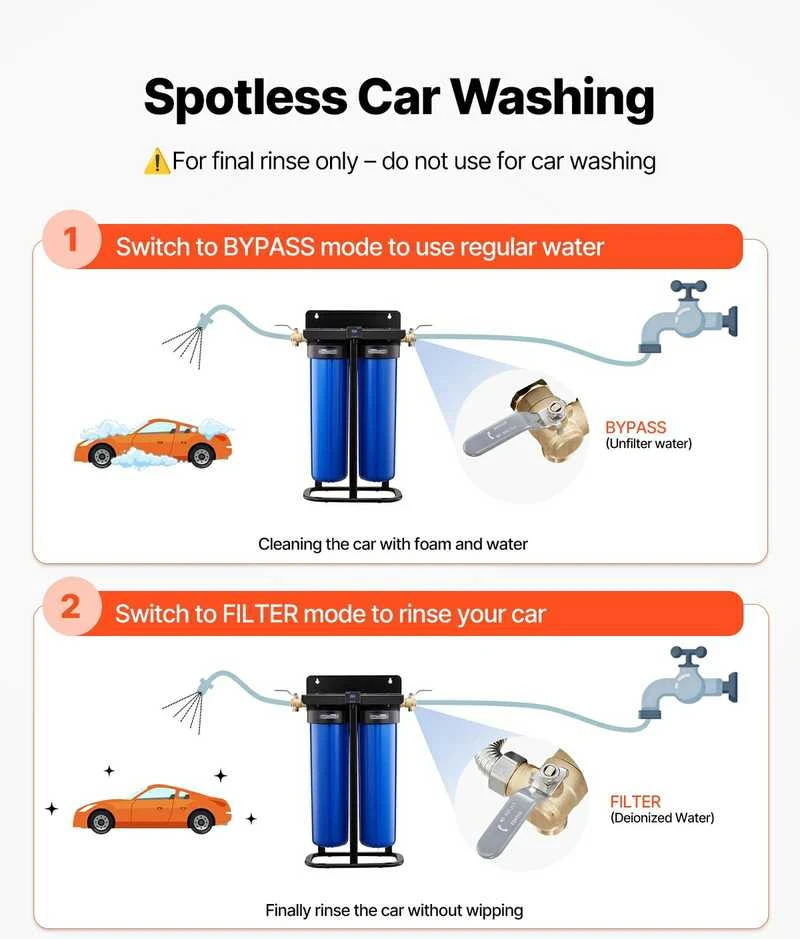 Spotless Car Washing

⚠️For final rinse only – do not use for car washing

1 Switch to BYPASS mode to use regular water

BYPASS
(Unfilter water)

Cleaning the car with foam and water

2 Switch to FILTER mode to rinse your car

FILTER
(Deionized Water)

Finally rinse the car without wipping