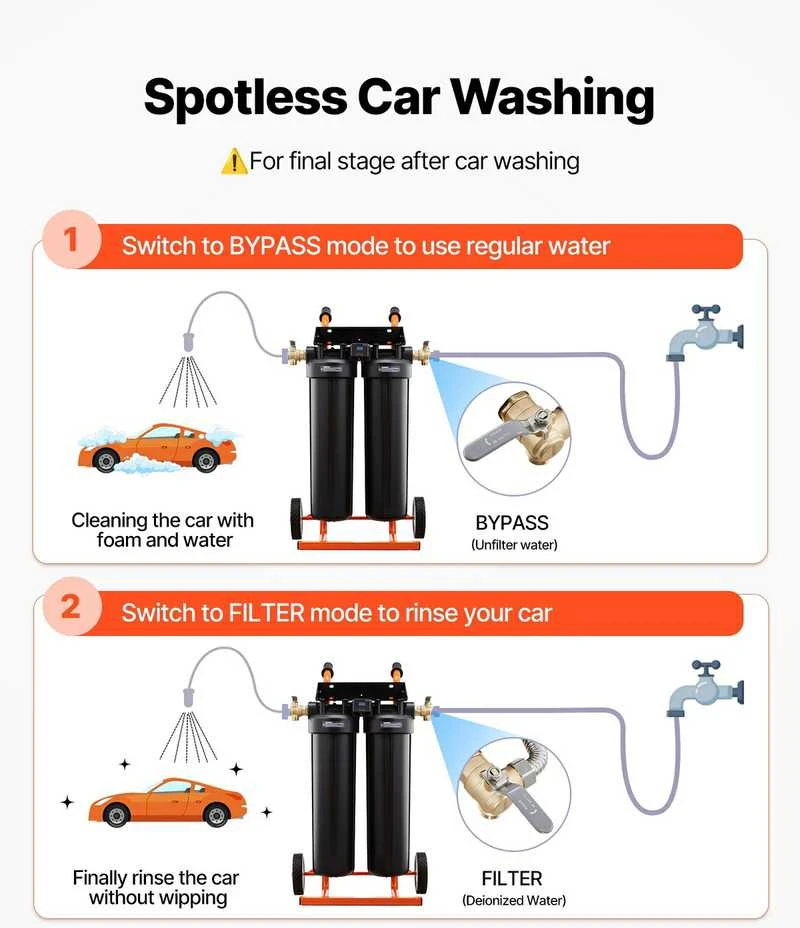 Spotless Car Washing

⚠️For final stage after car washing

1 Switch to BYPASS mode to use regular water

Cleaning the car with foam and water

BYPASS
(Unfilter water)

2 Switch to FILTER mode to rinse your car

Finally rinse the car without wipping

FILTER
(Deionized Water)